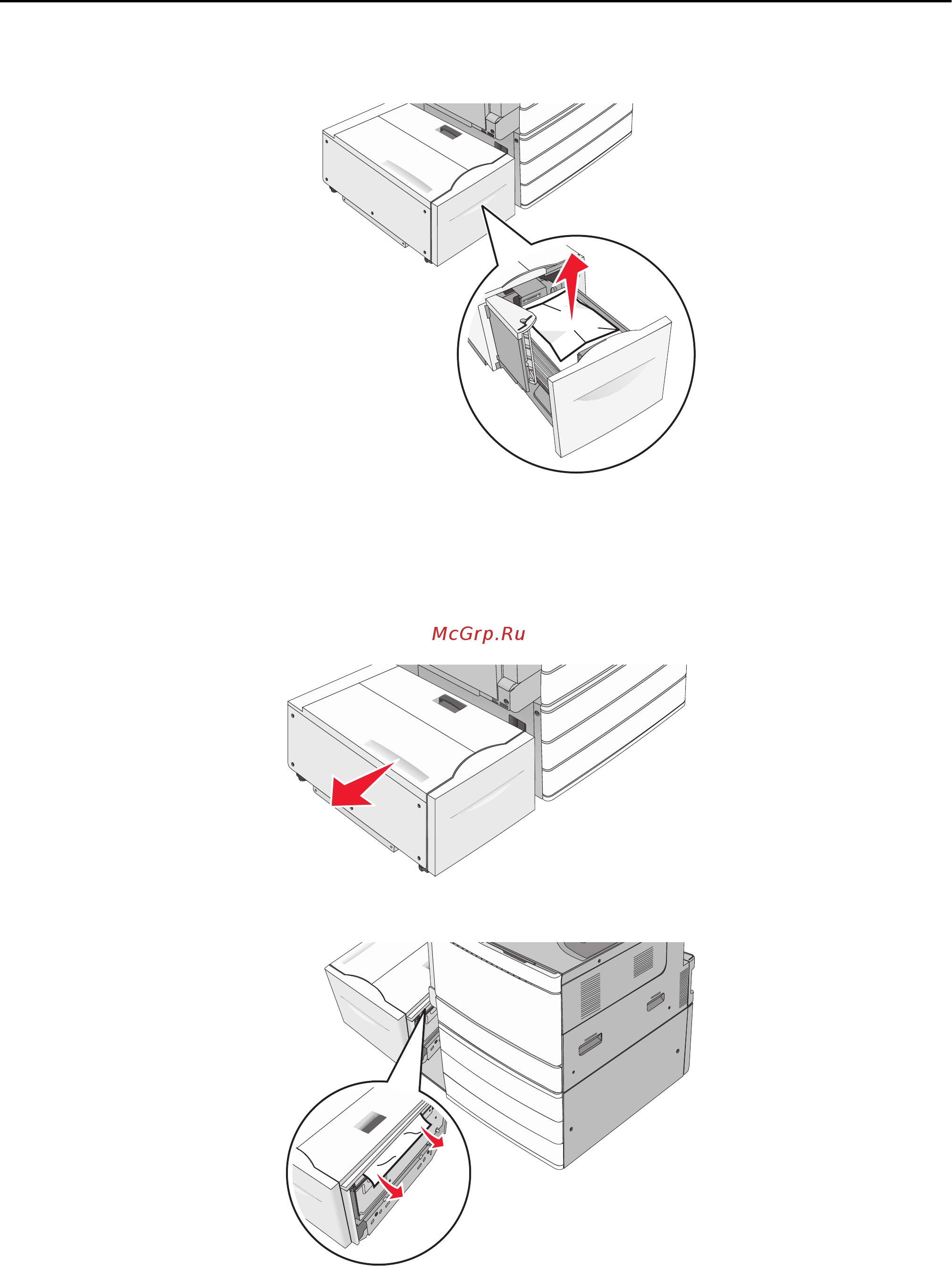 McGrp.Ru