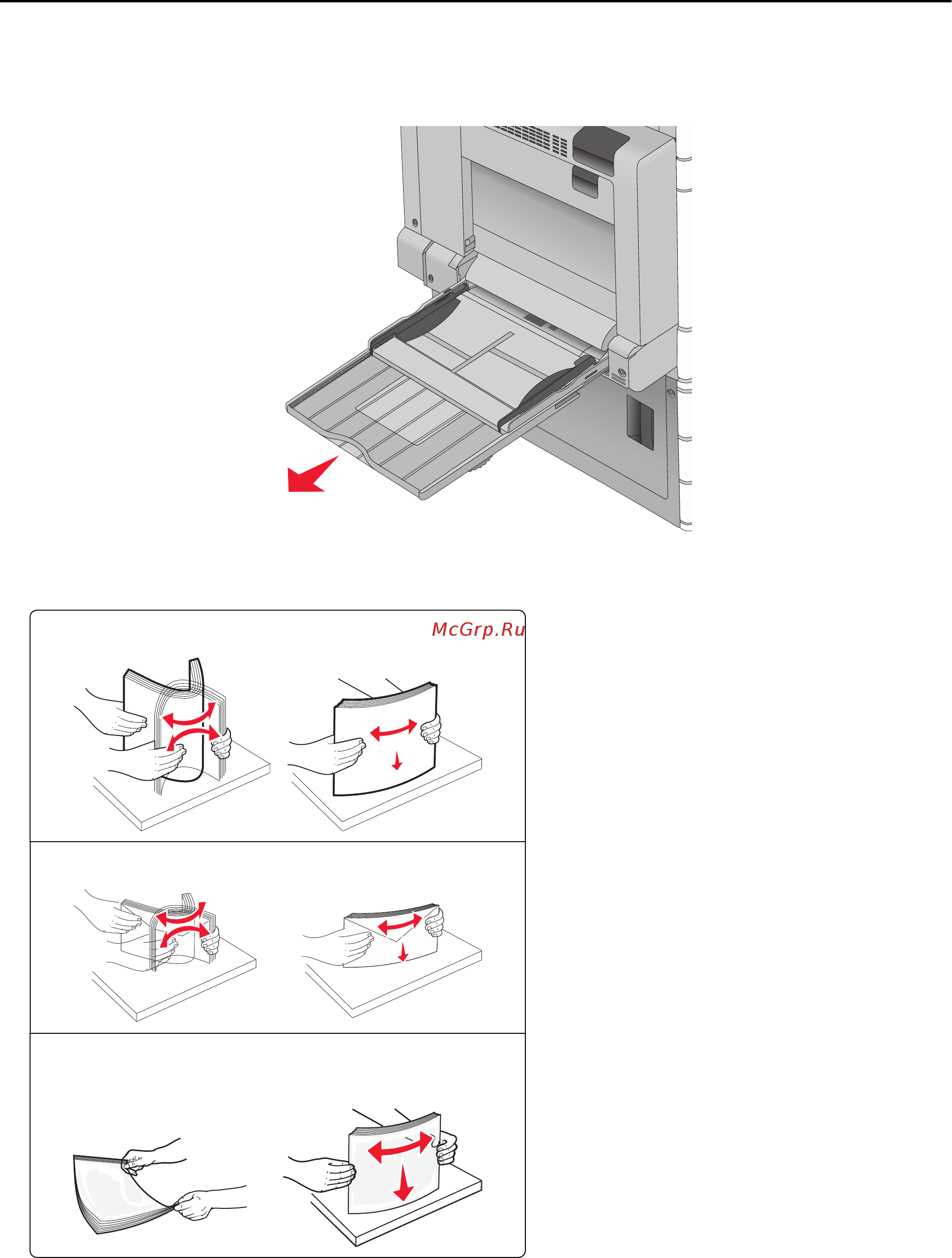 McGrp.Ru