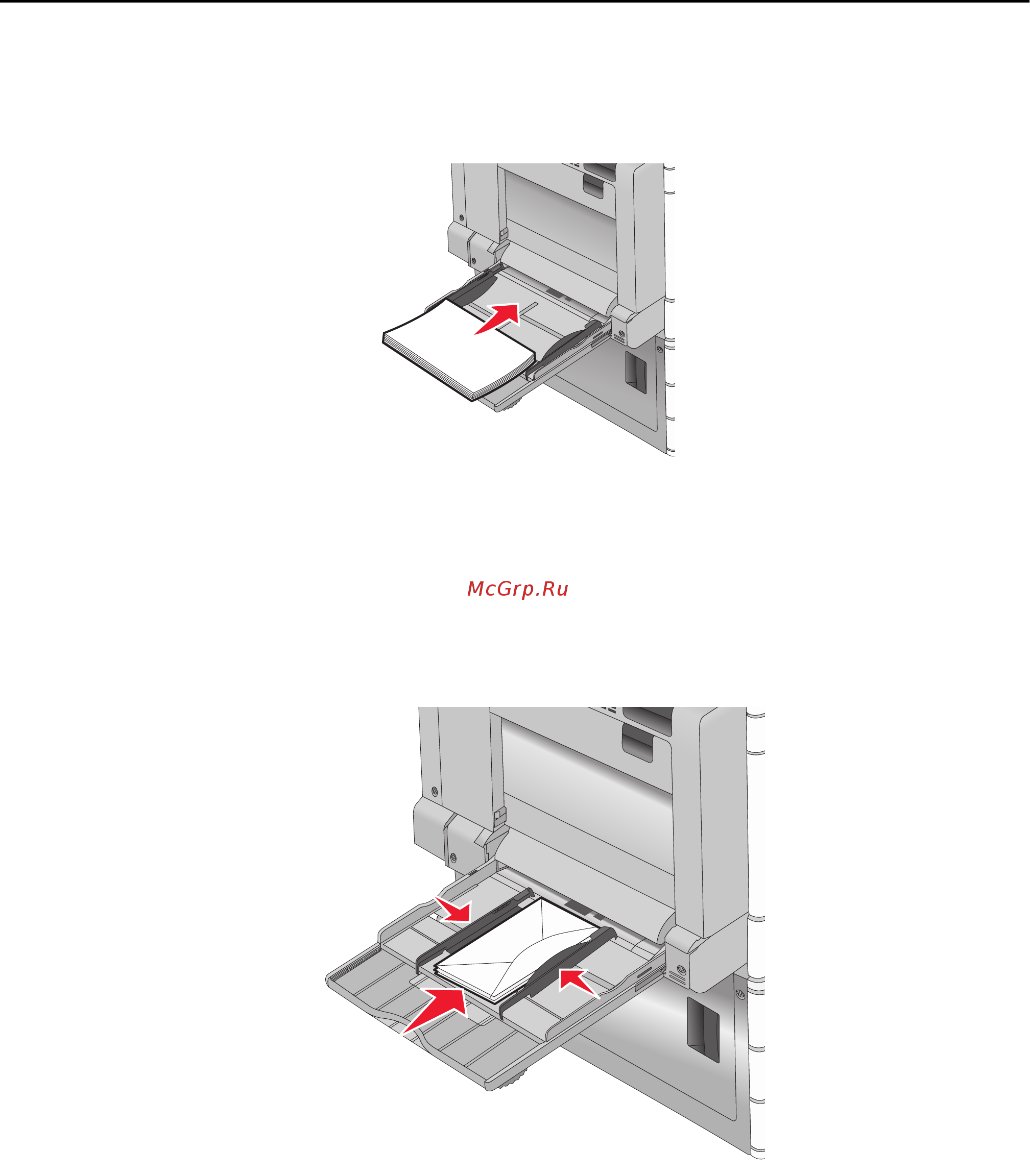 McGrp.Ru