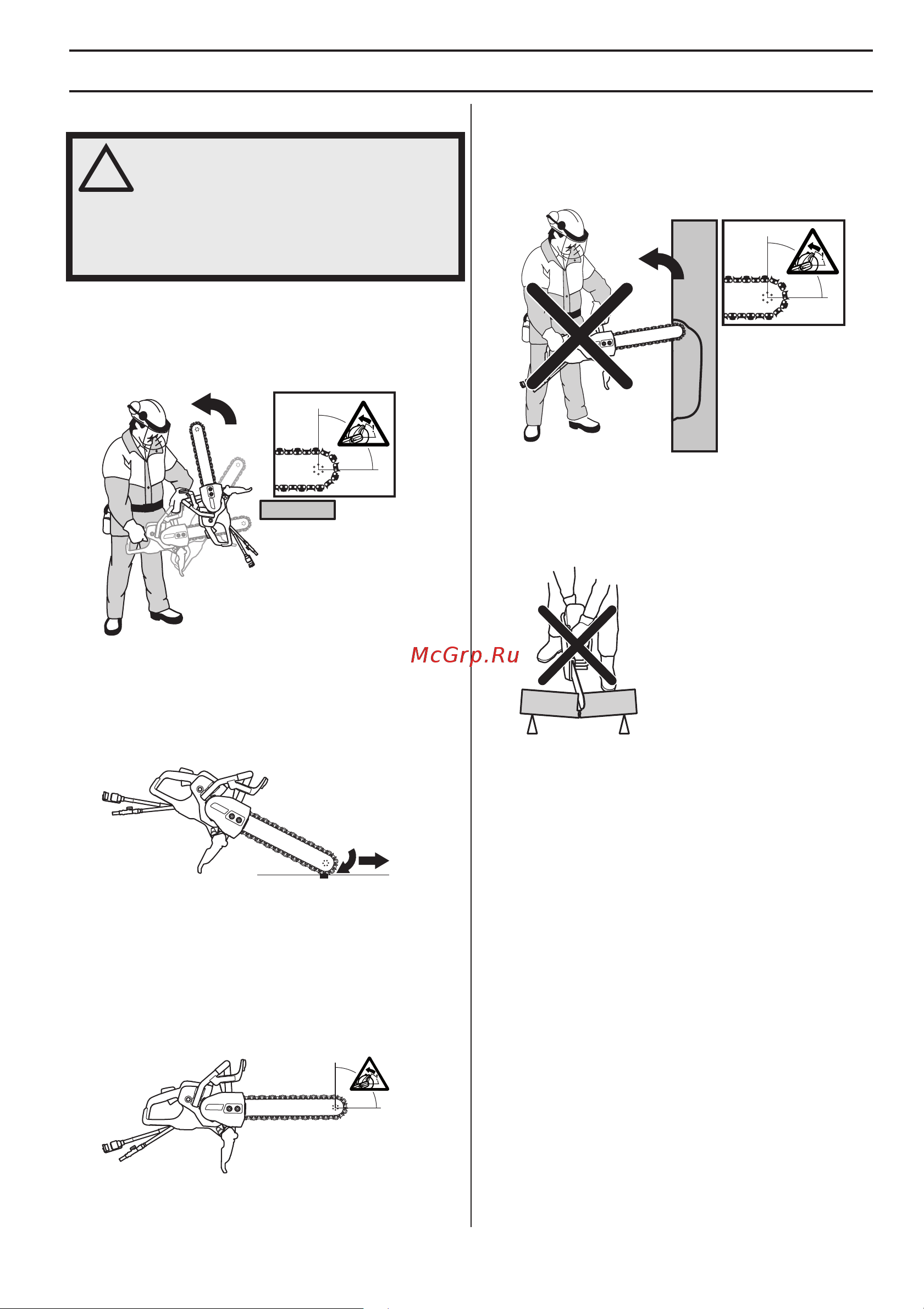 McGrp.Ru