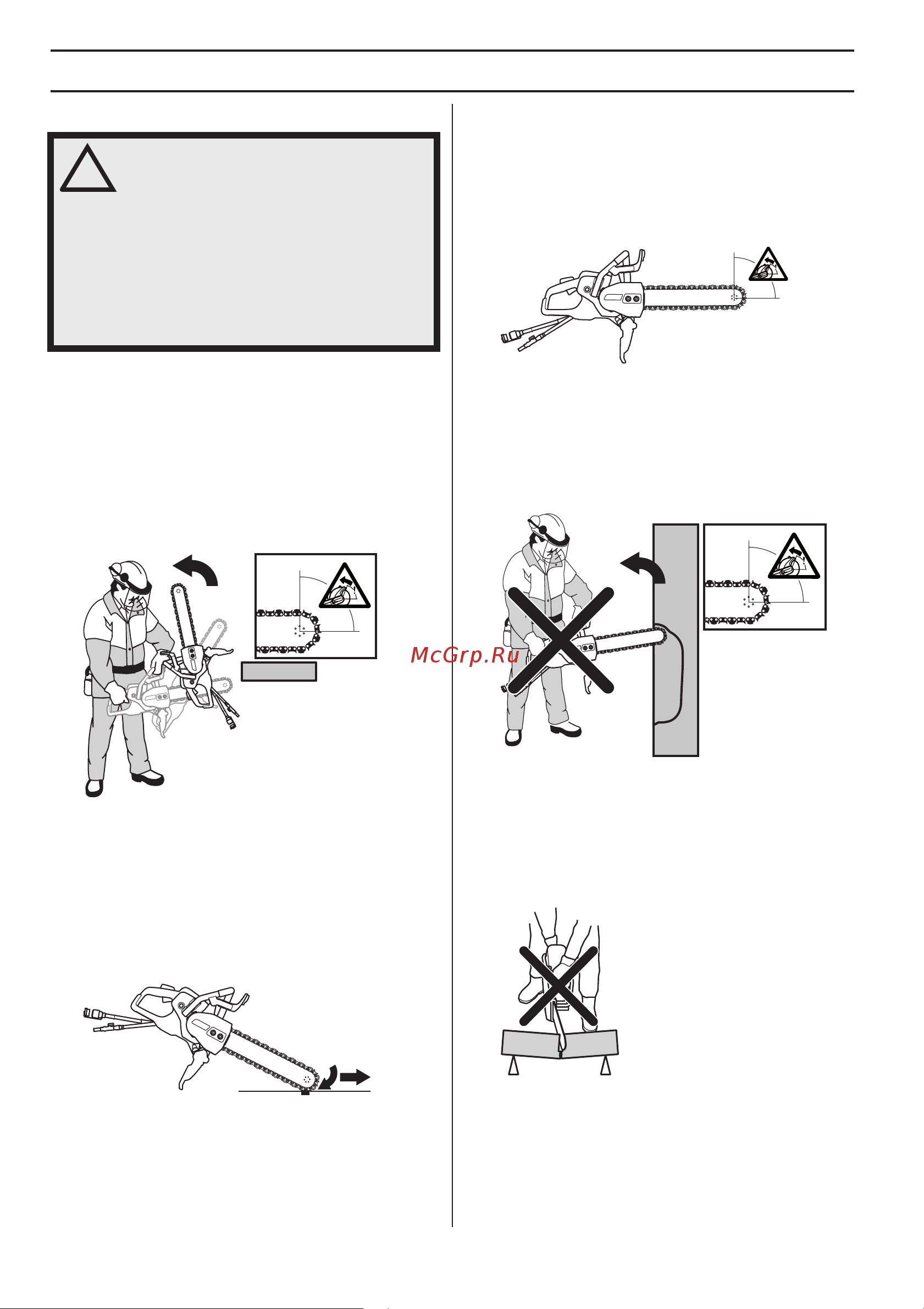 McGrp.Ru