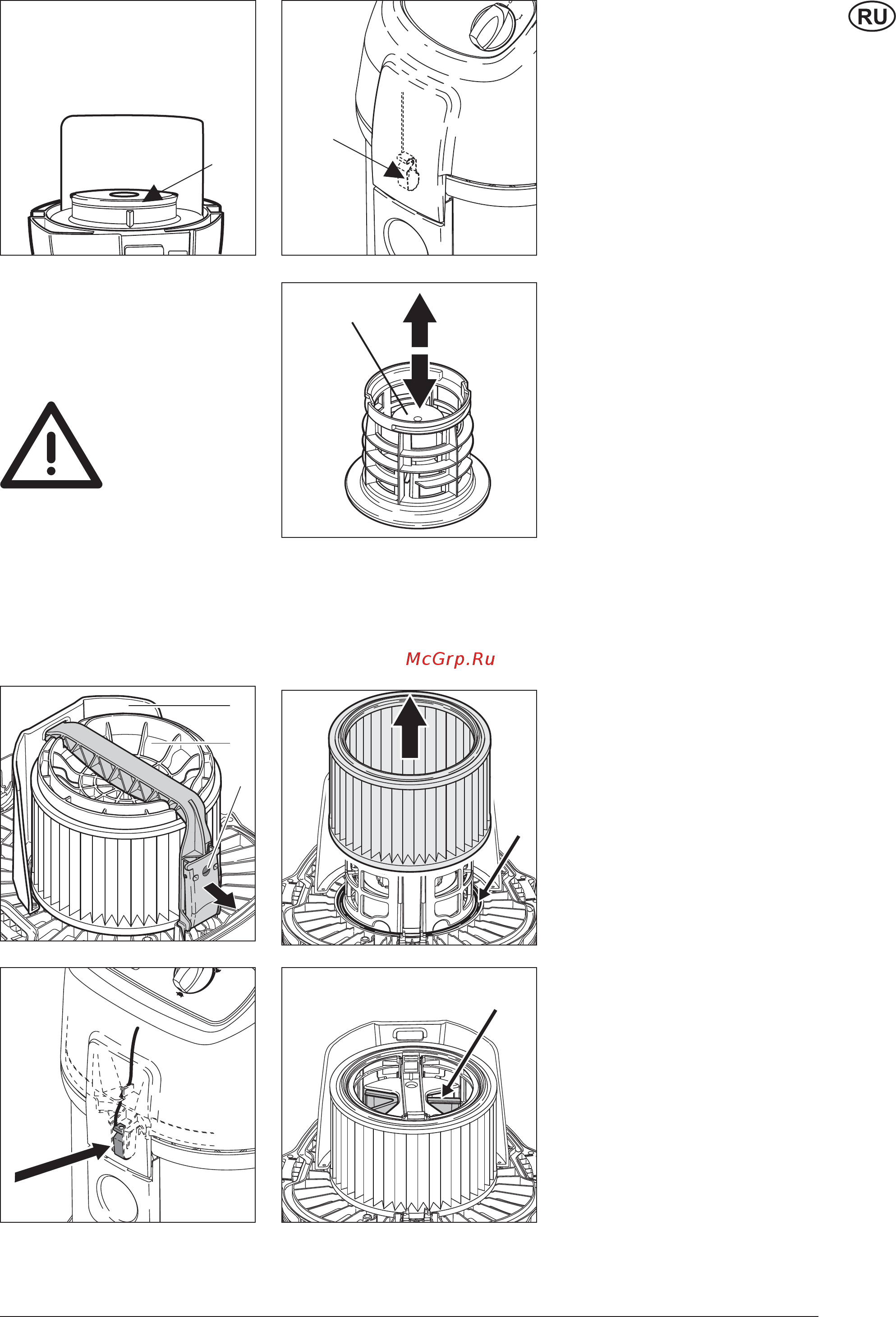 RU

McGrp.Ru