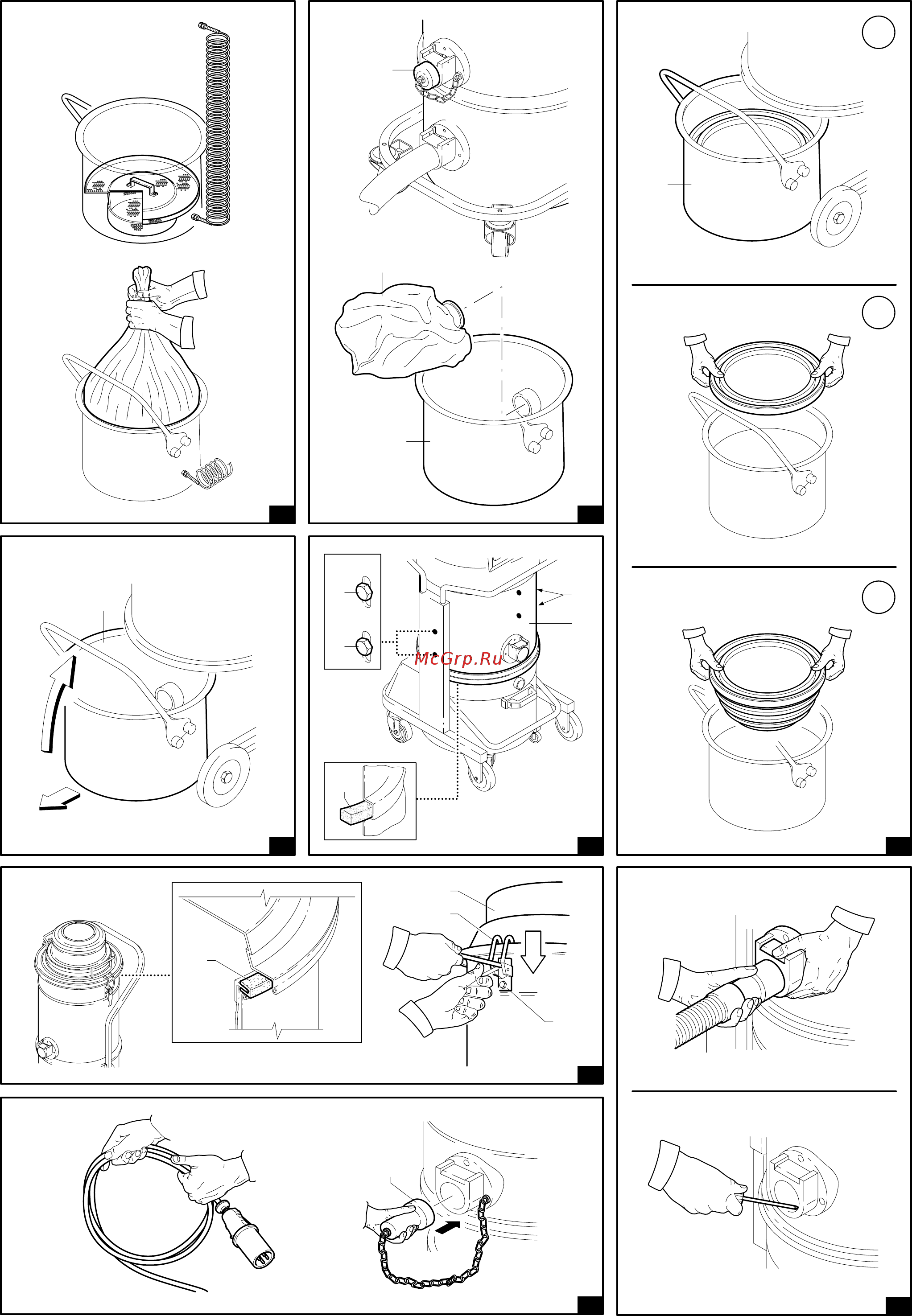 McGrp.Ru