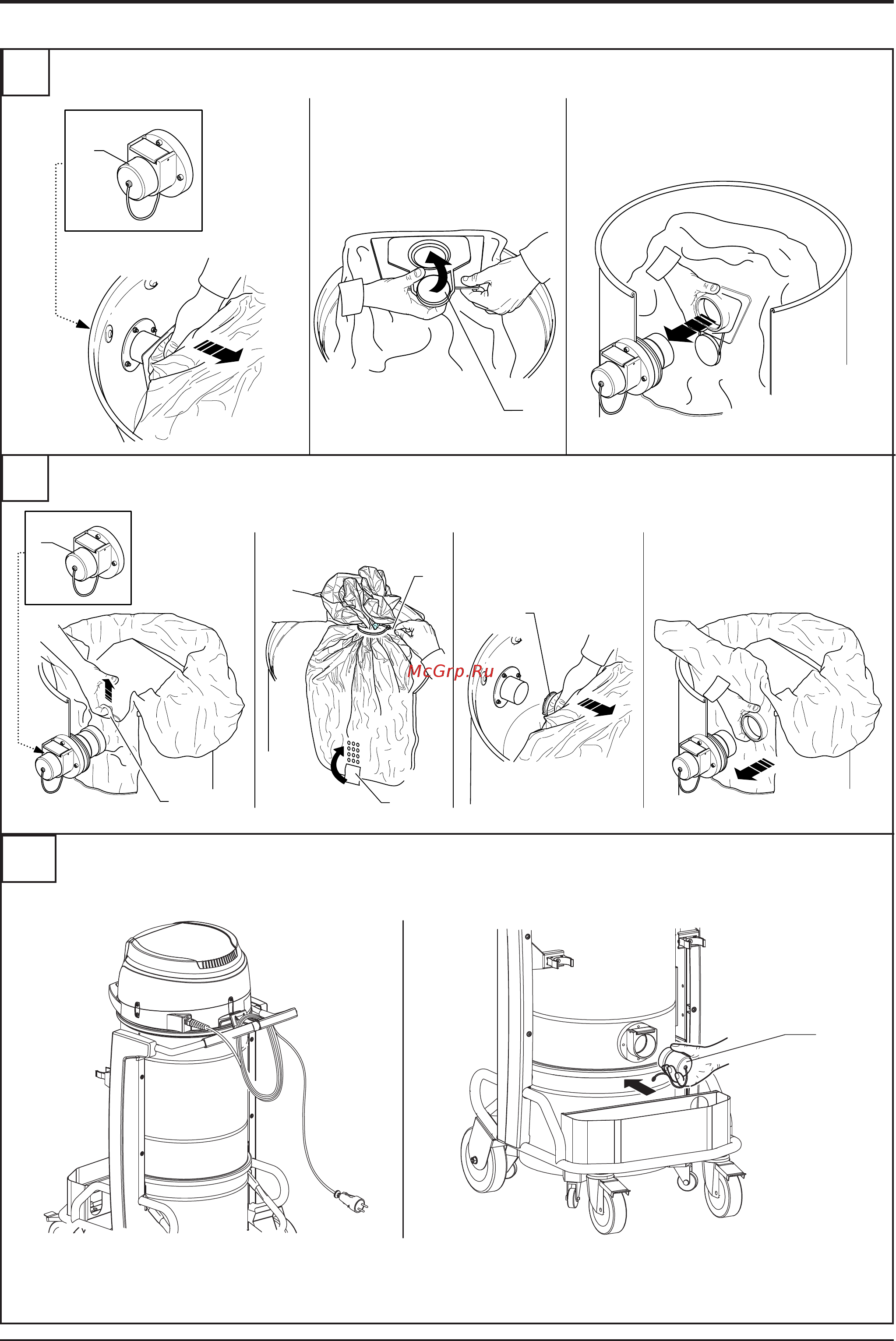 McGrp.Ru