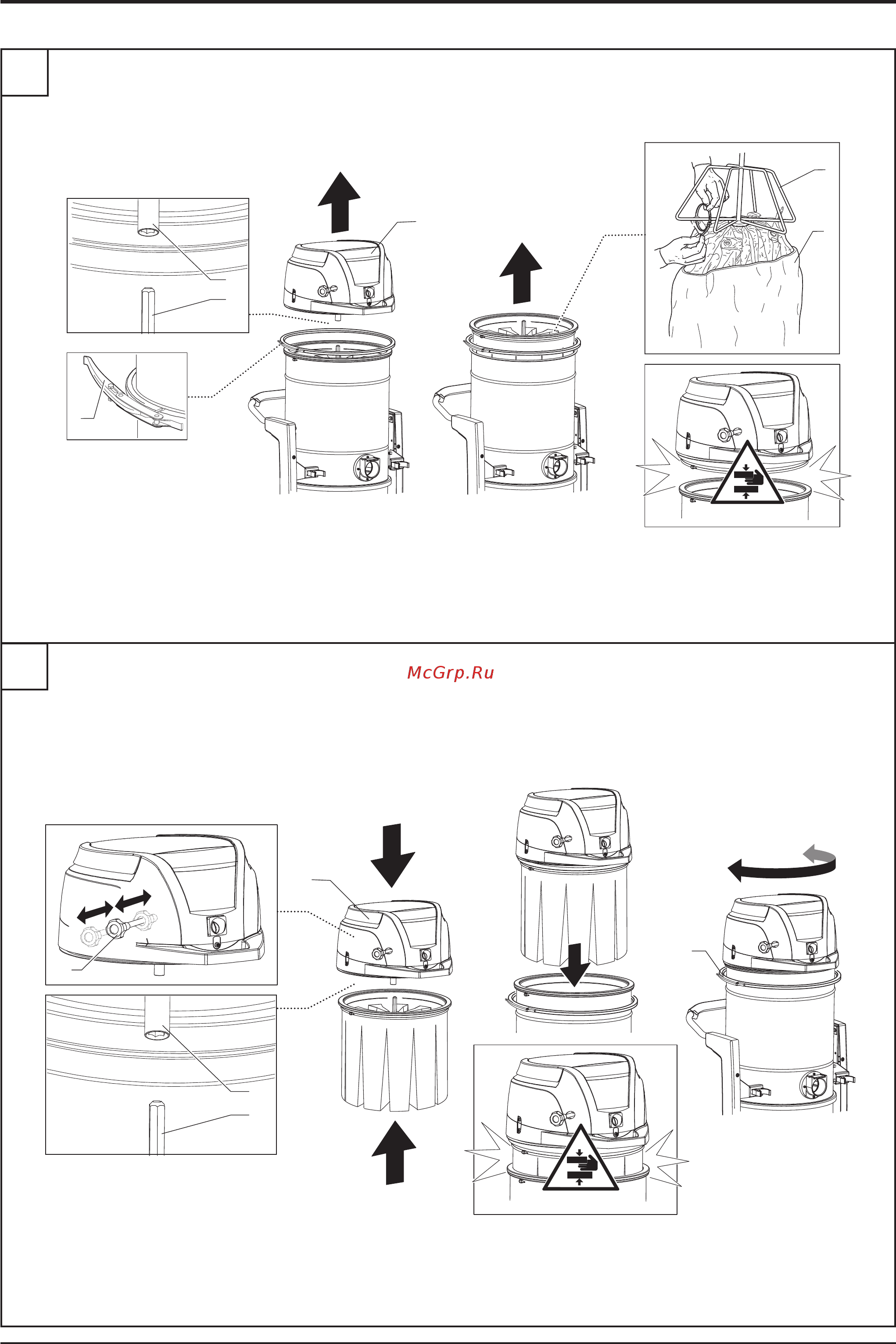 McGrp.Ru