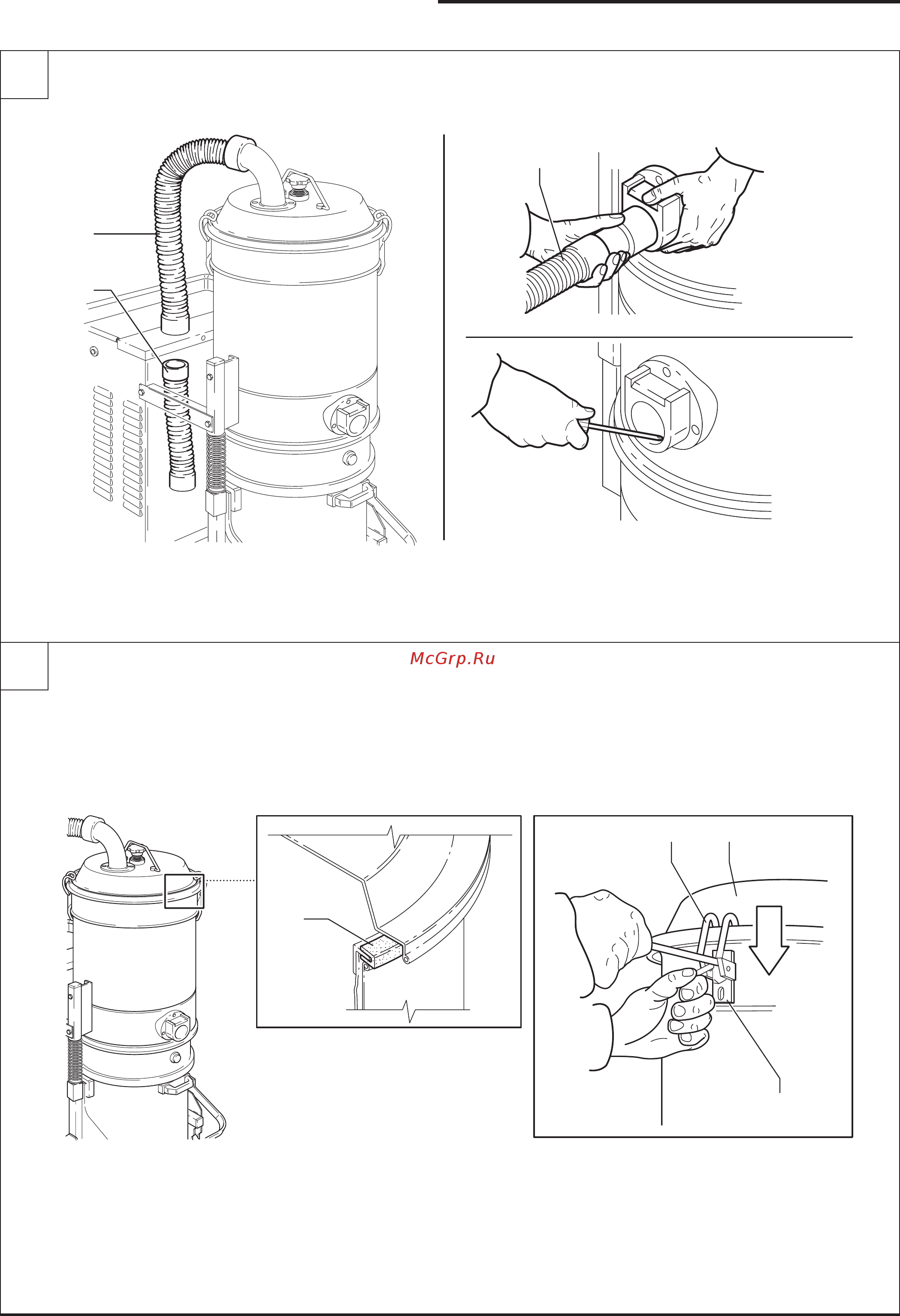 McGrp.Ru