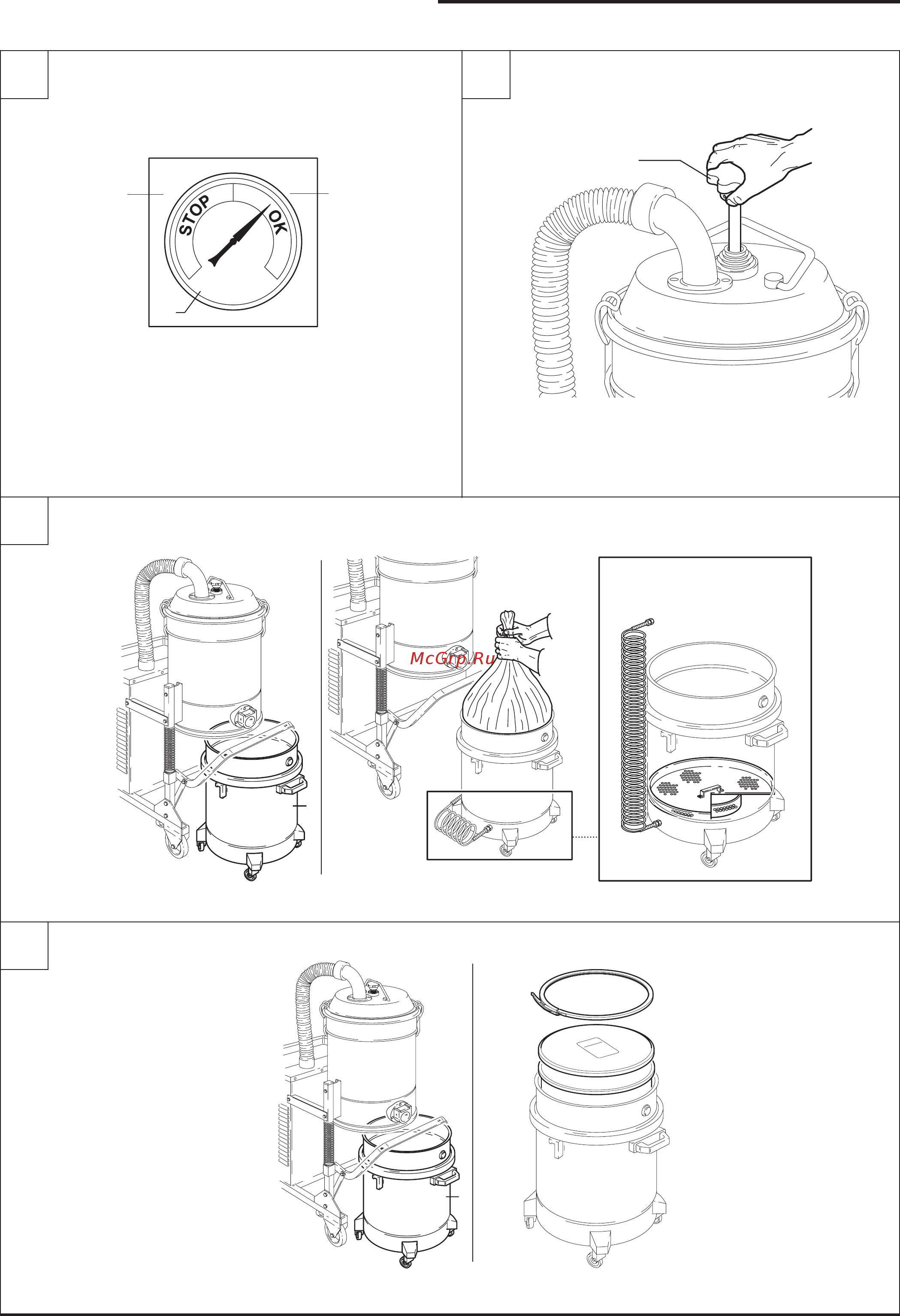 STOP

OK

McGrp.Ru