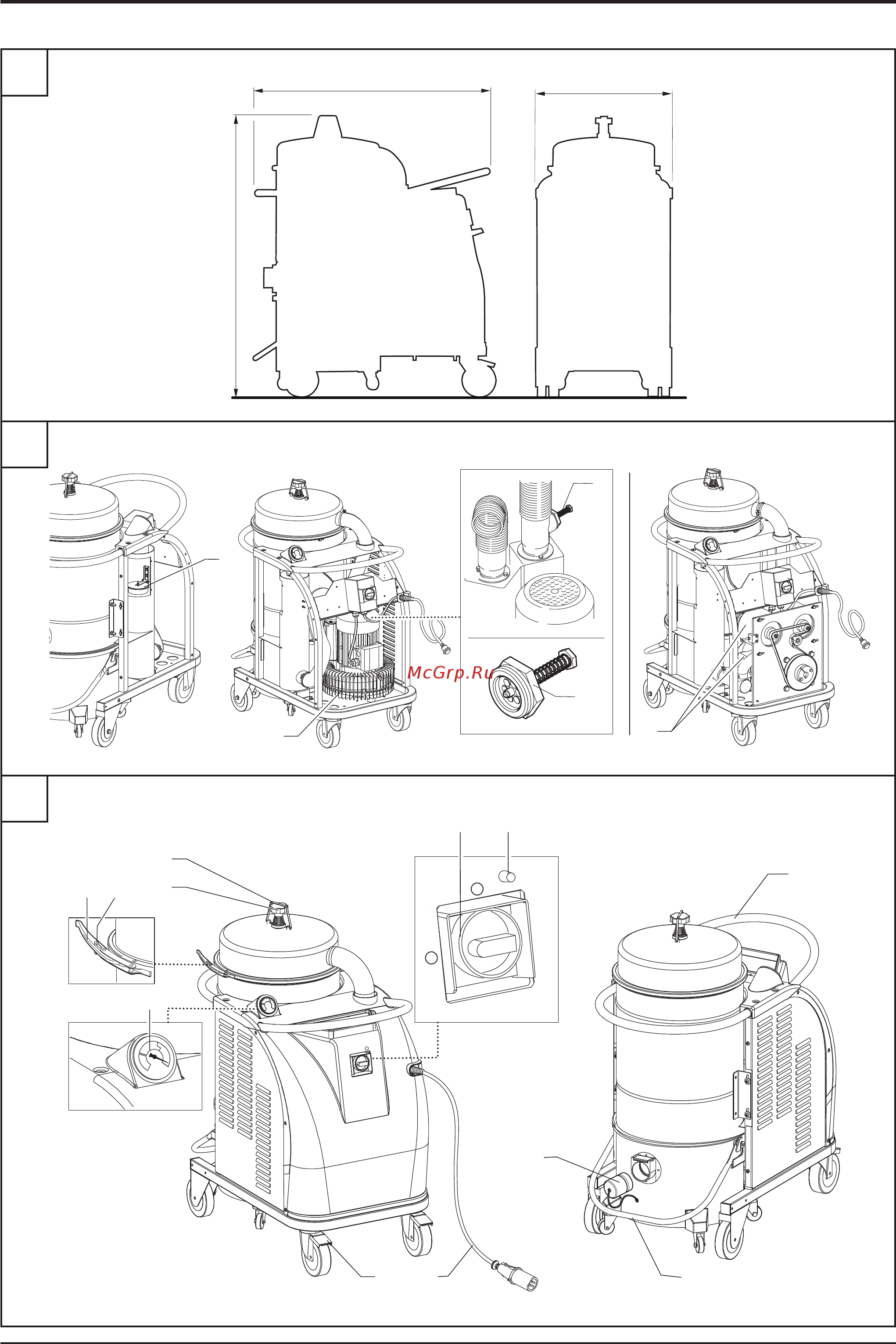 McGrp.Ru