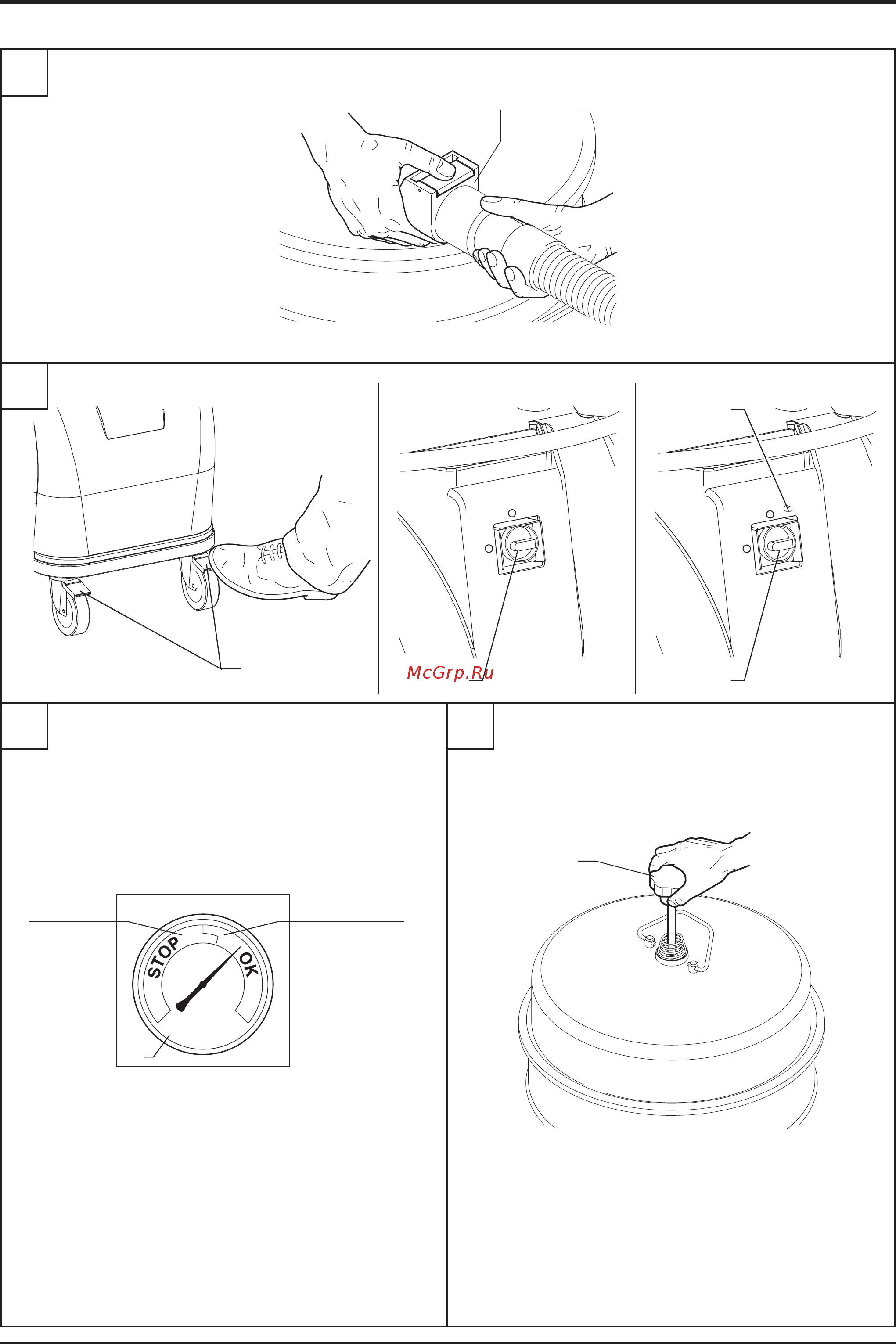 McGrp.Ru

STOP

OK