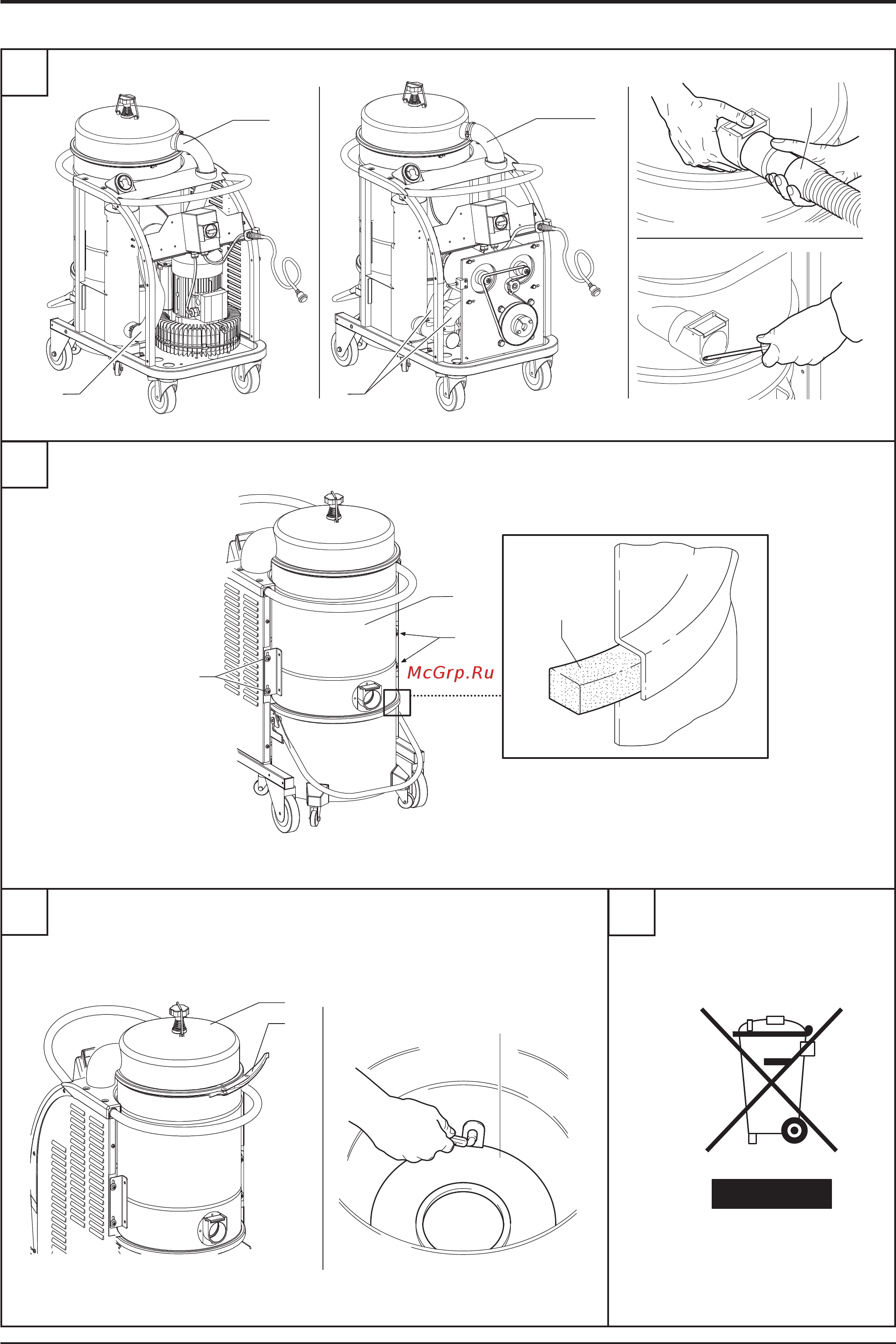 McGrp.Ru