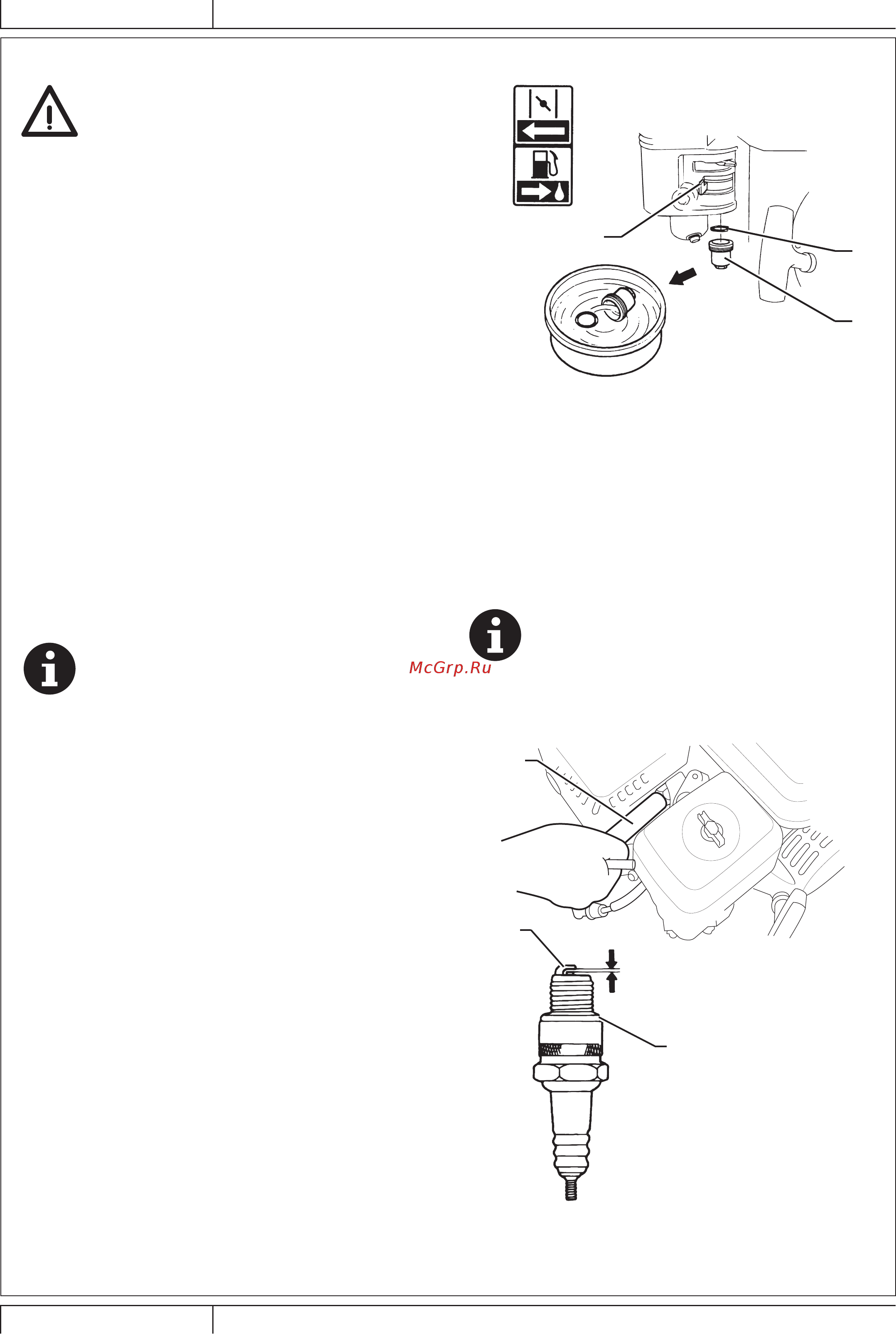 McGrp.Ru