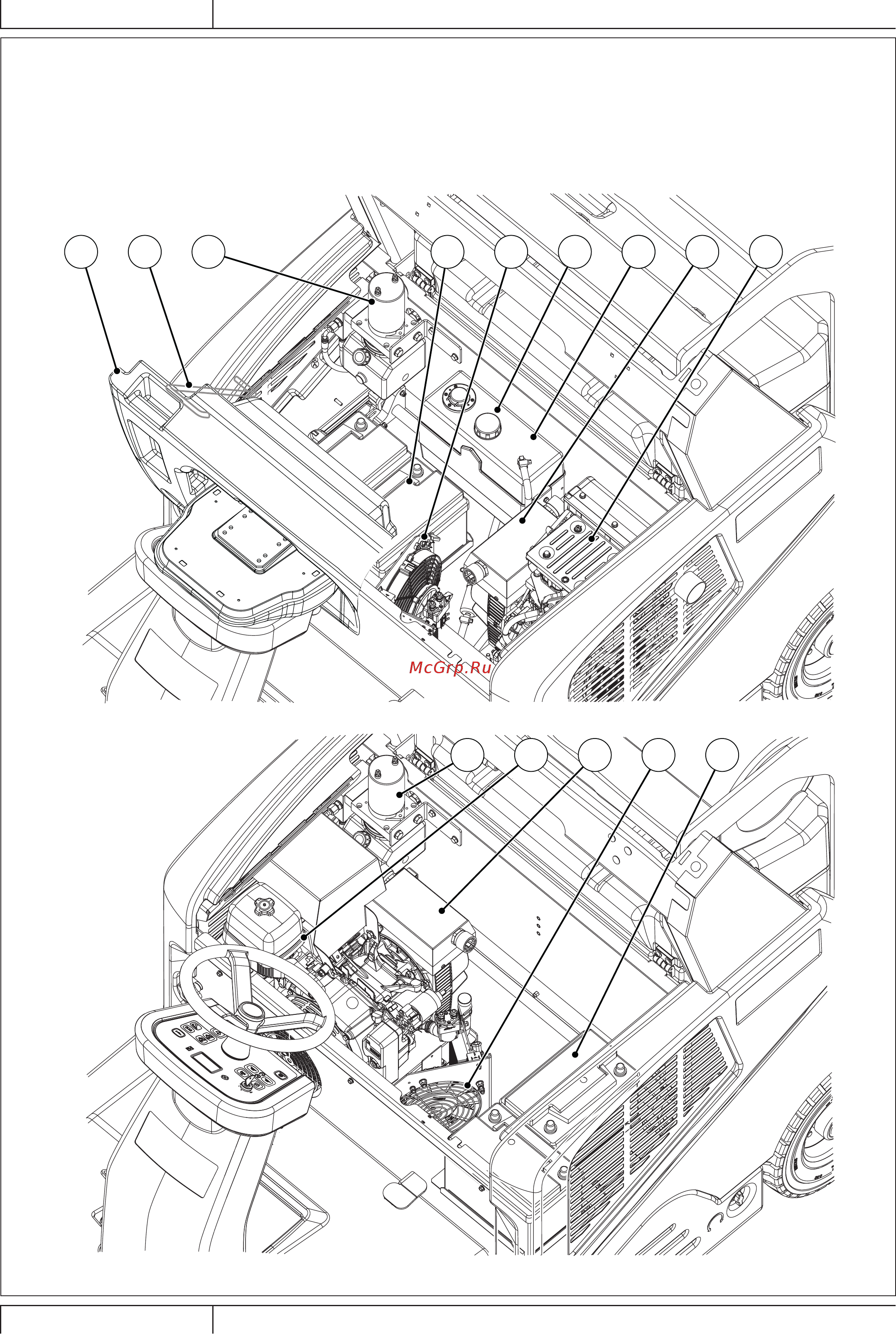 McGrp.Ru