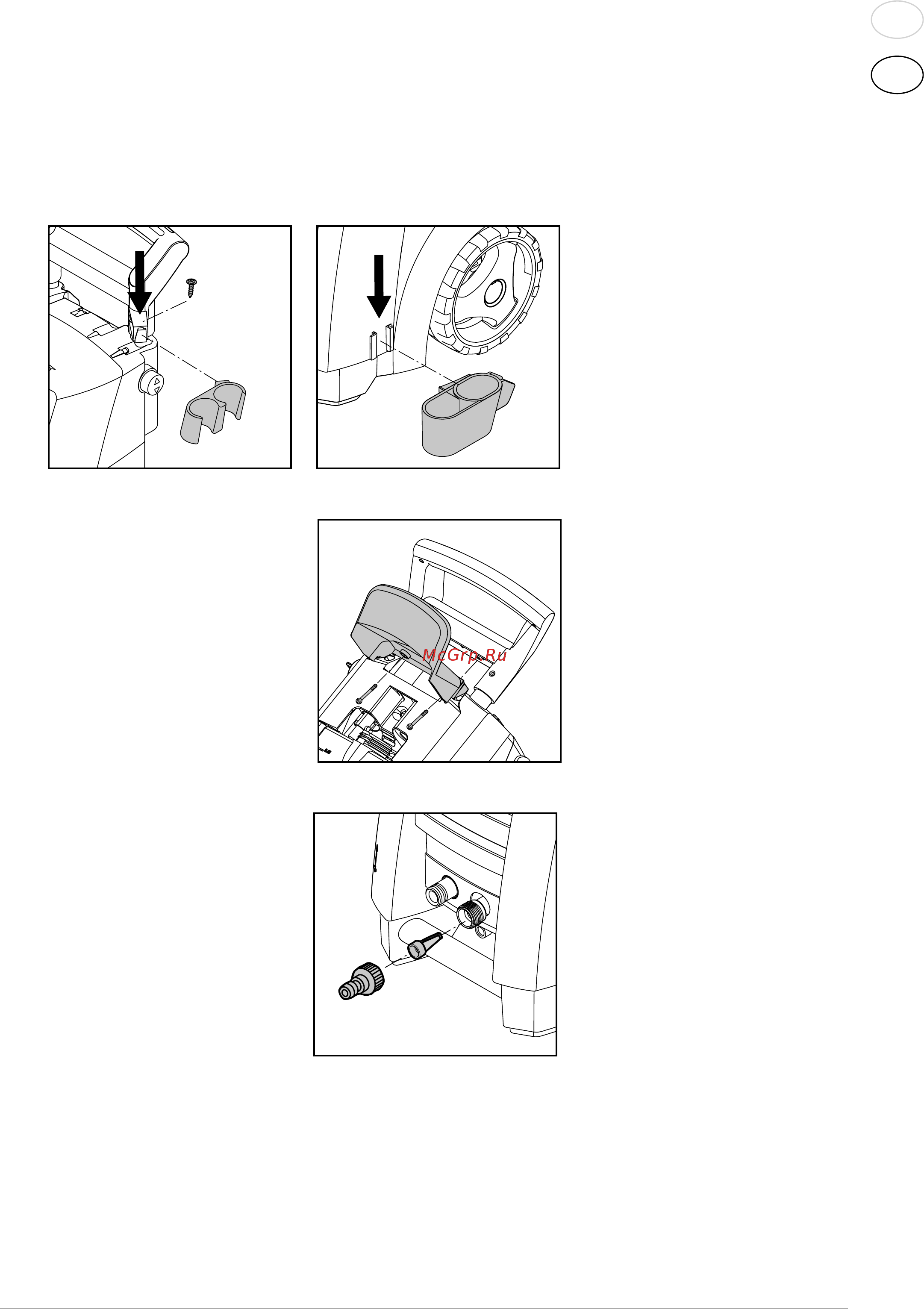 McGrp.Ru