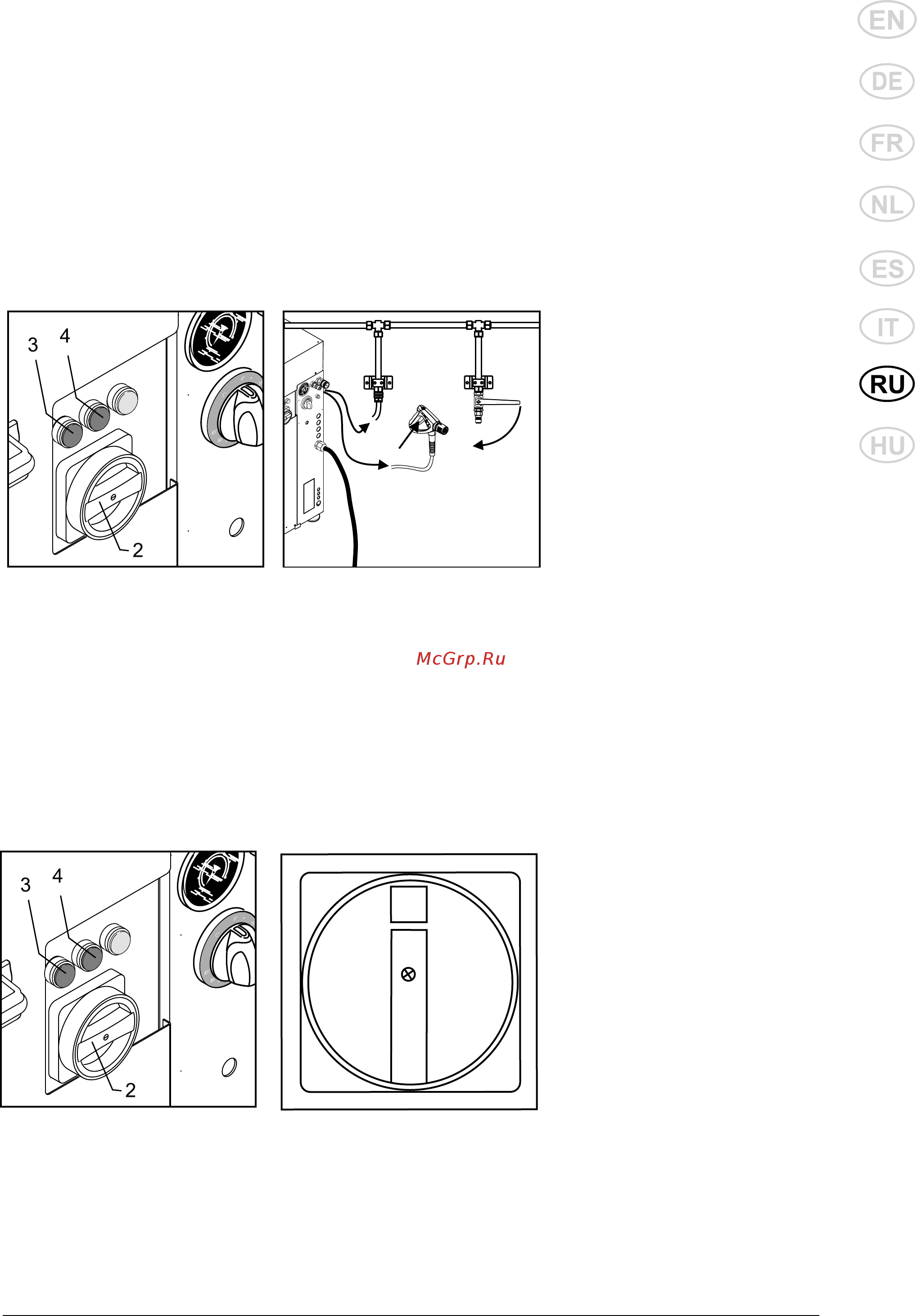 EN
DE
FR
NL
ES
IT
RU
HU

3
4
2

McGrp.Ru

3
4
2