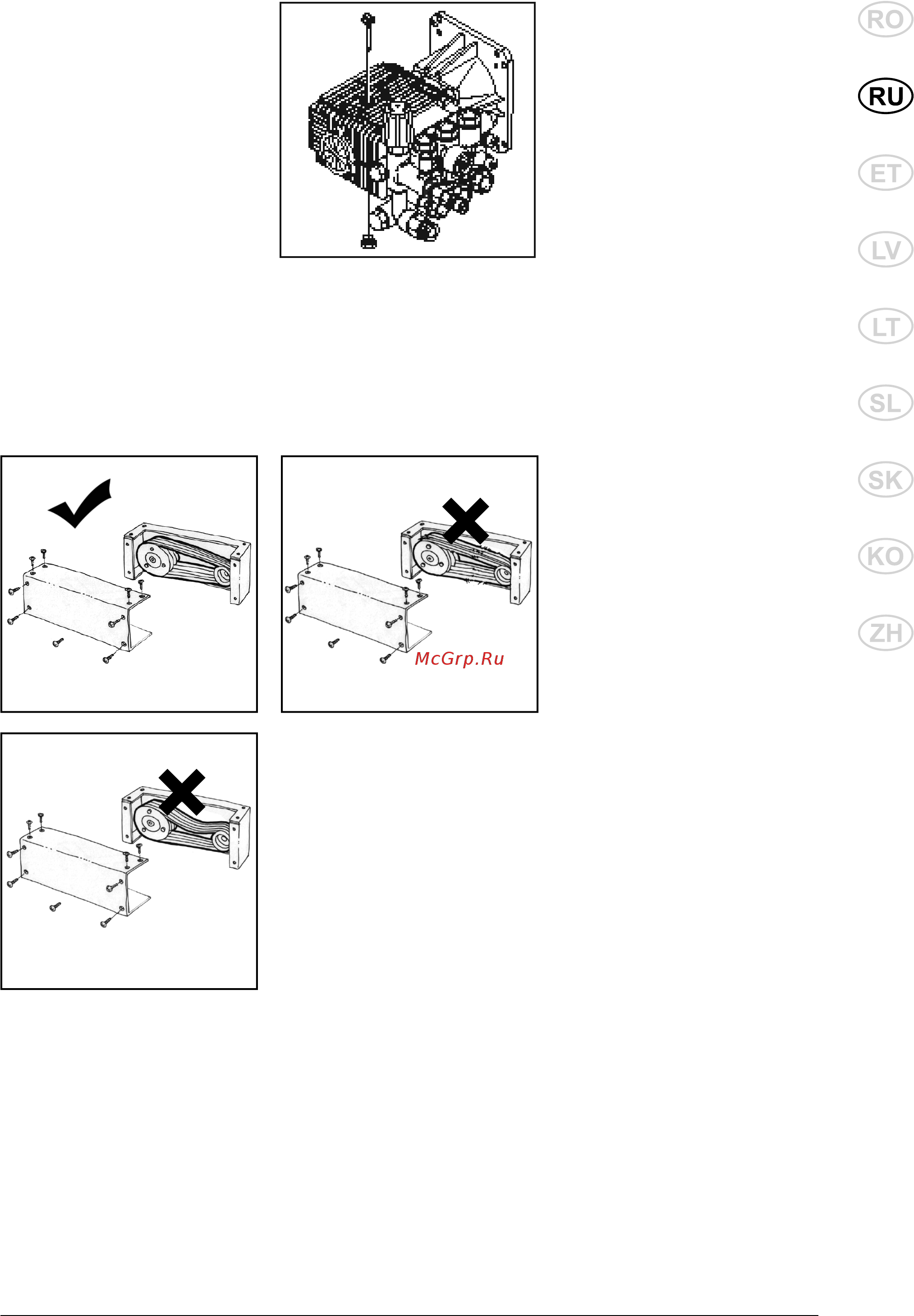 RO
RU
ET
LV
LT
SL
SK
KO
ZH

McGrp.Ru