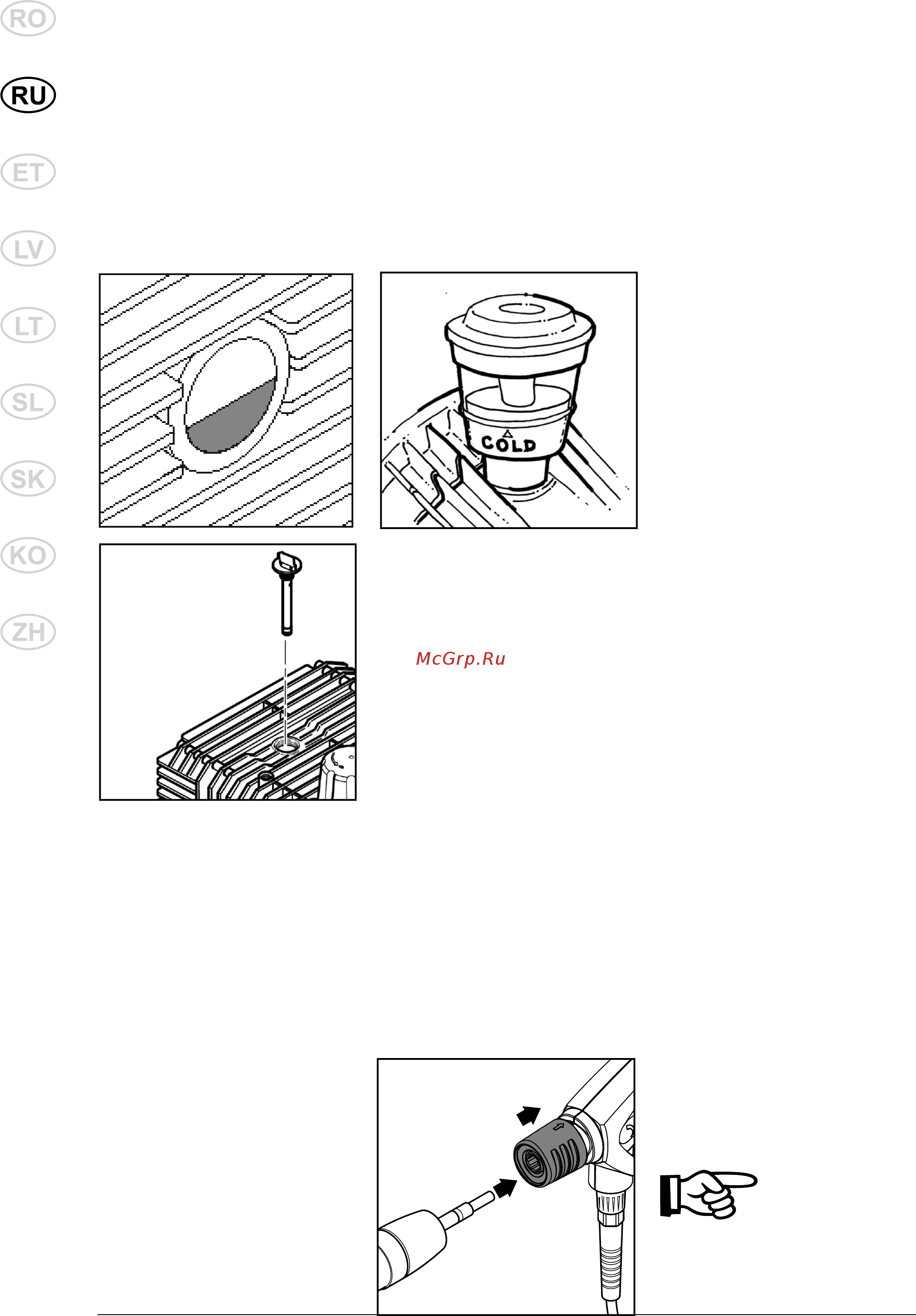 RO

RU

ET

LV

LT

SL

SK

KO

ZH

COLD

McGrp.Ru