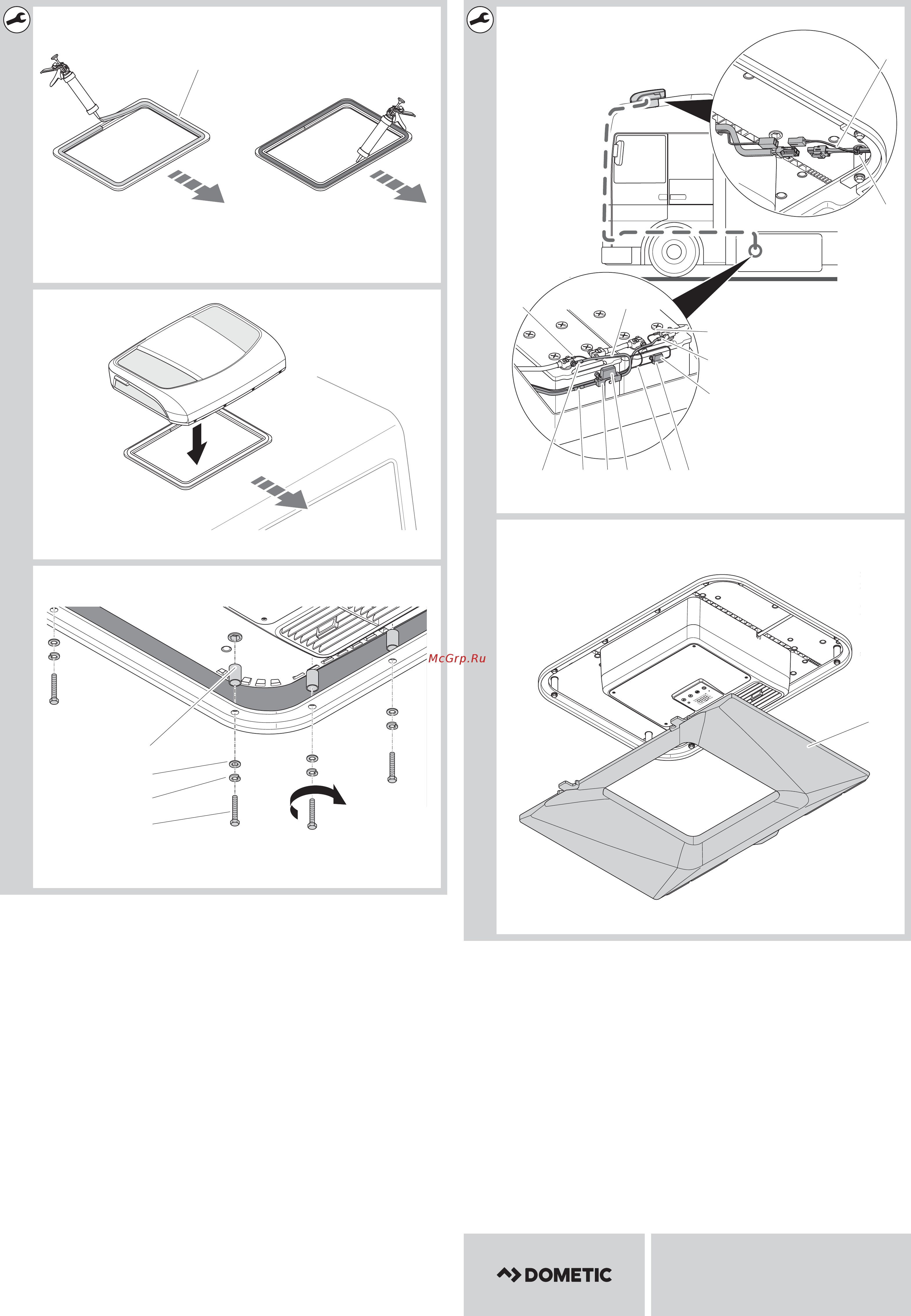 McGrp.Ru

DOMETIC