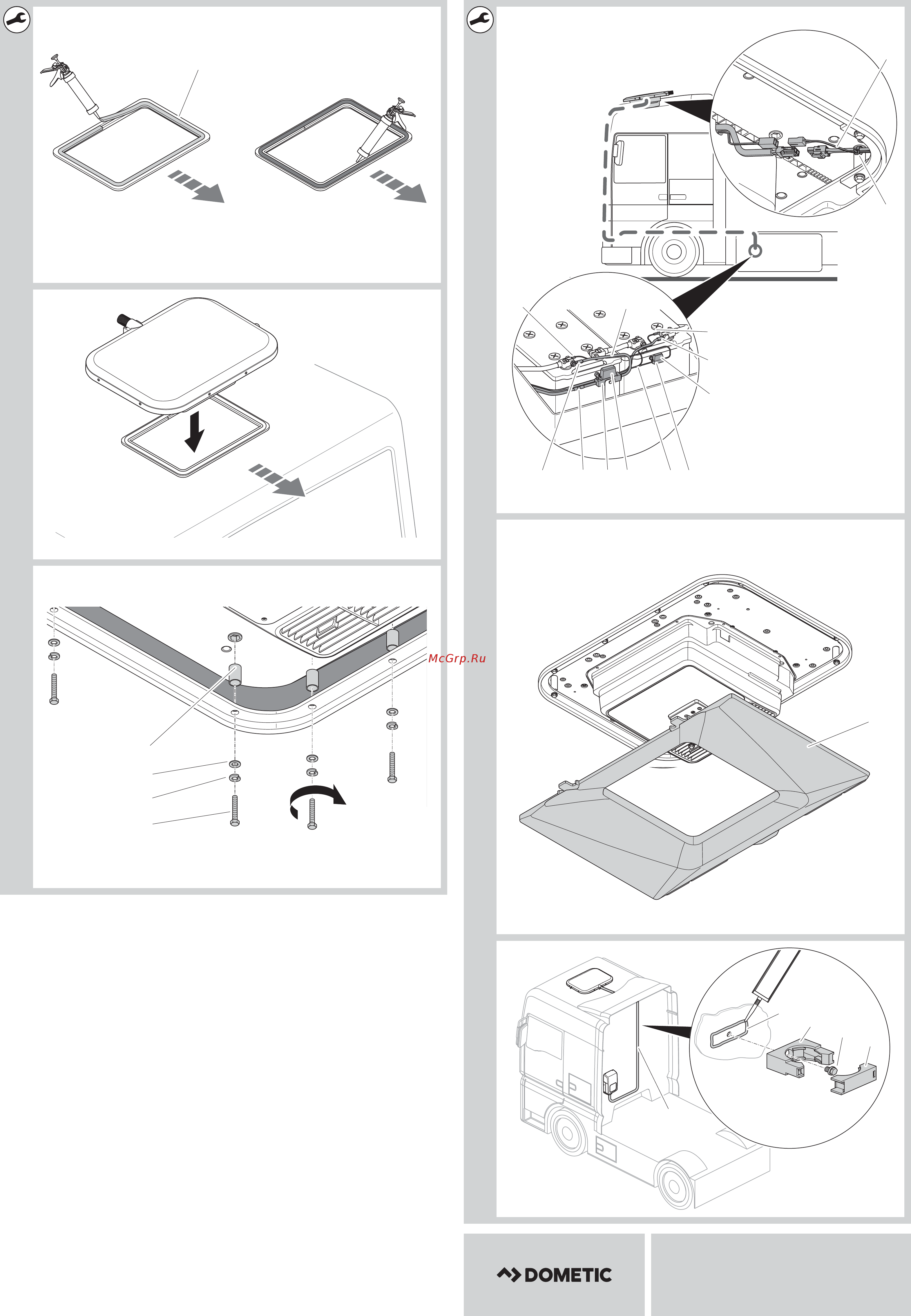 McGrp.Ru

DOMETIC