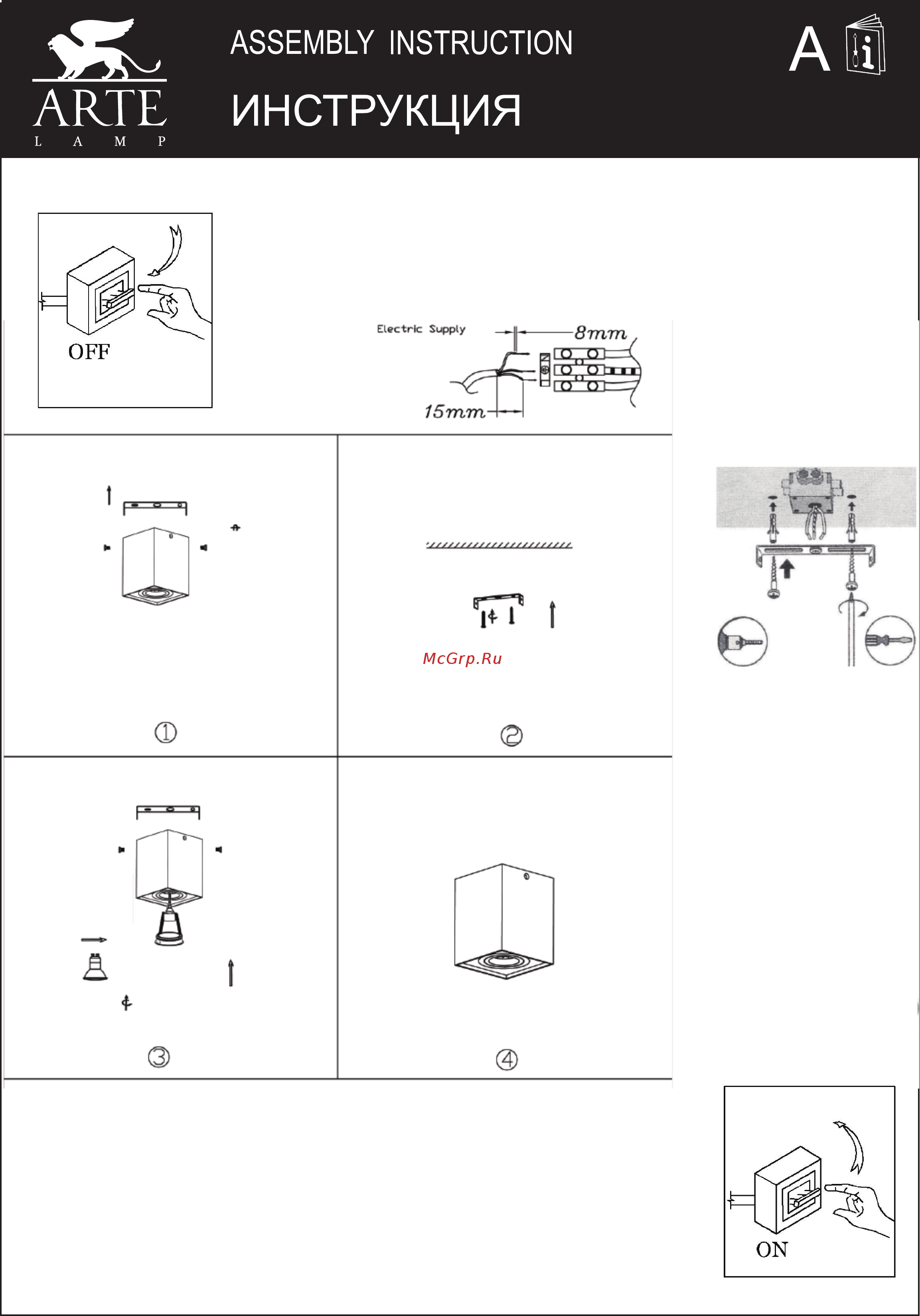 ARTE
L A M P

ASSEMBLY INSTRUCTION
ИНСТРУКЦИЯ

A i

OFF

Electric Supply
8mm
15mm

McGrp.Ru

①
②
③
④

ON