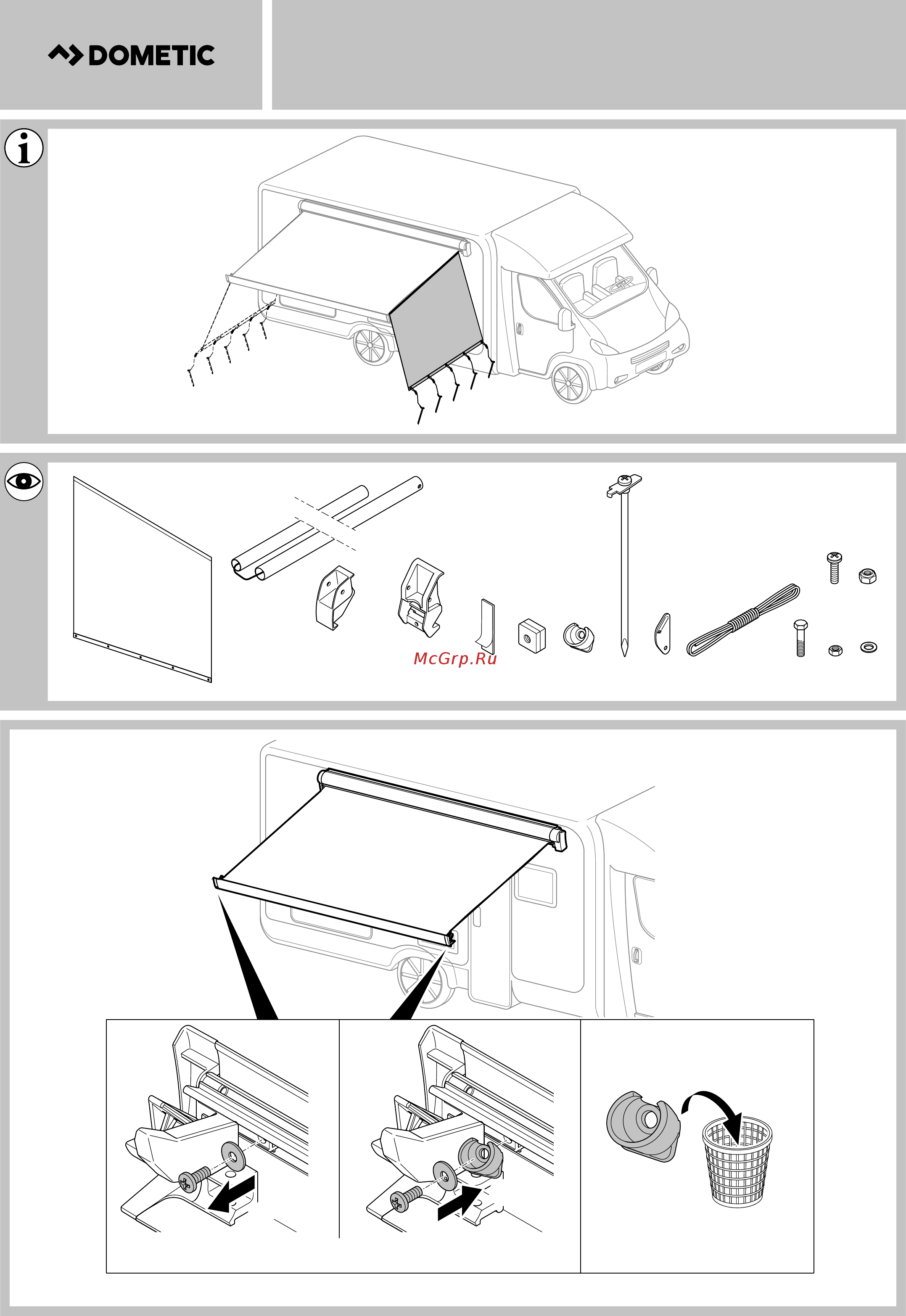 DOMETIC

McGrp.Ru