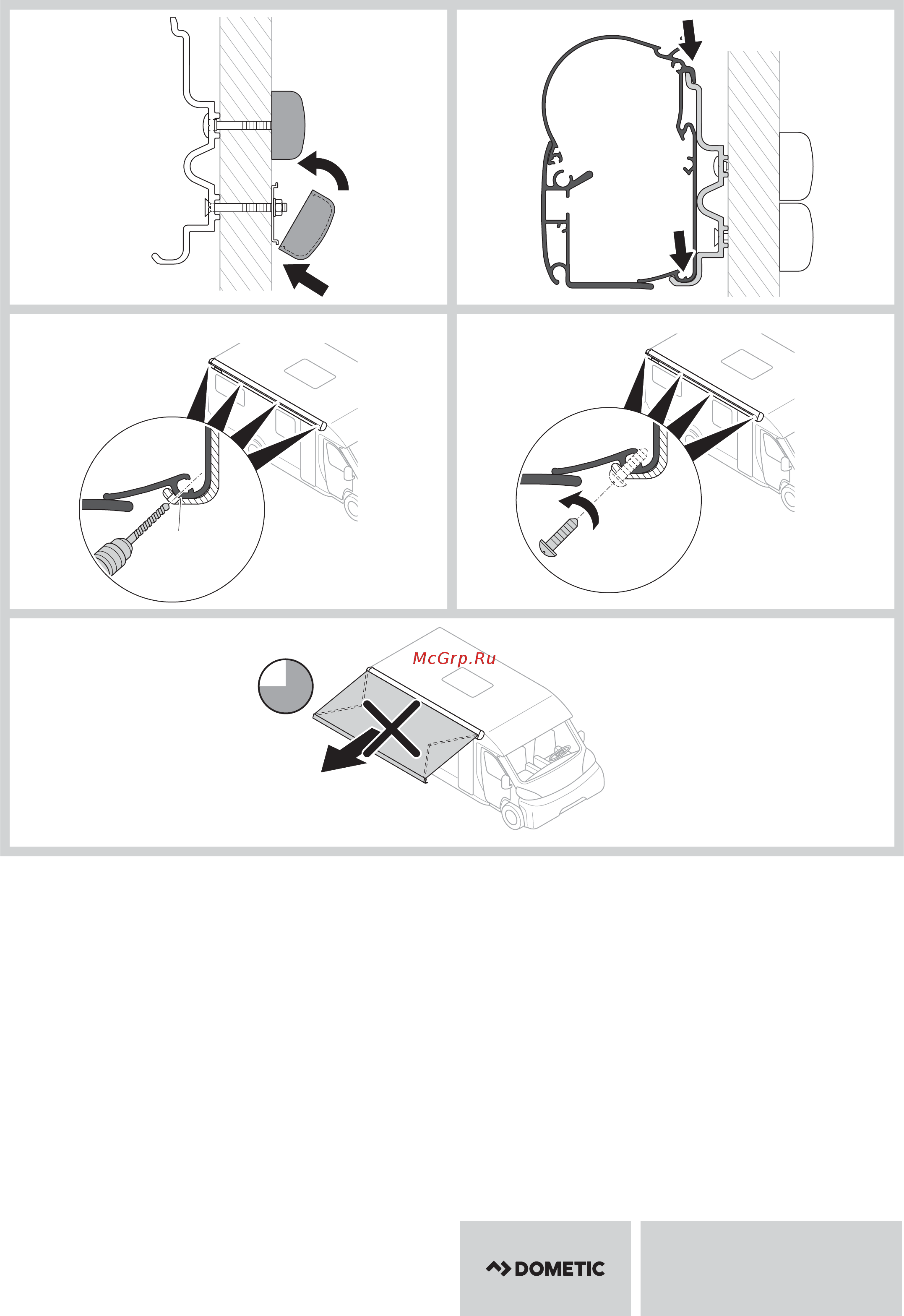 McGrp.Ru

DOMETIC