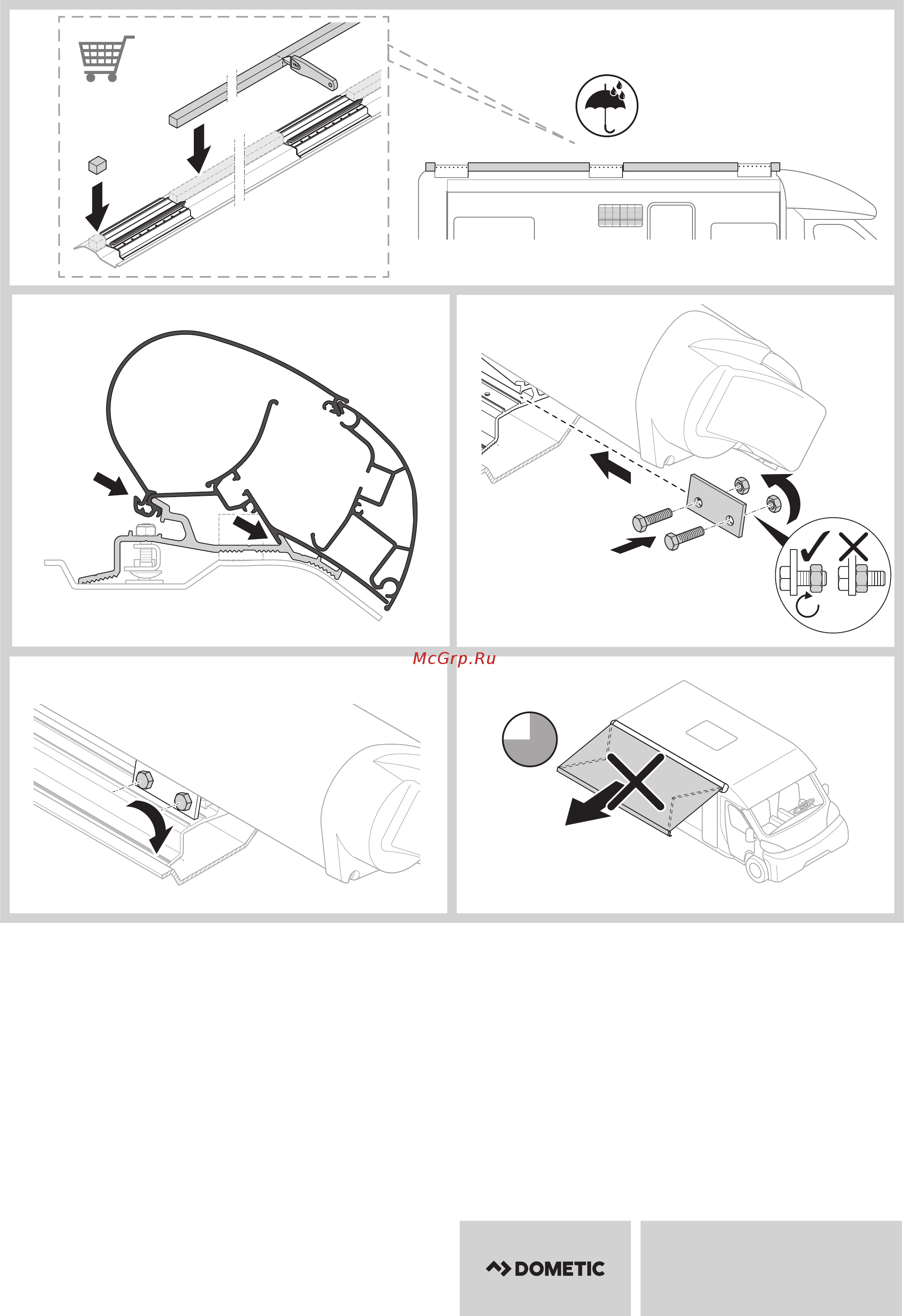 McGrp.Ru

DOMETIC