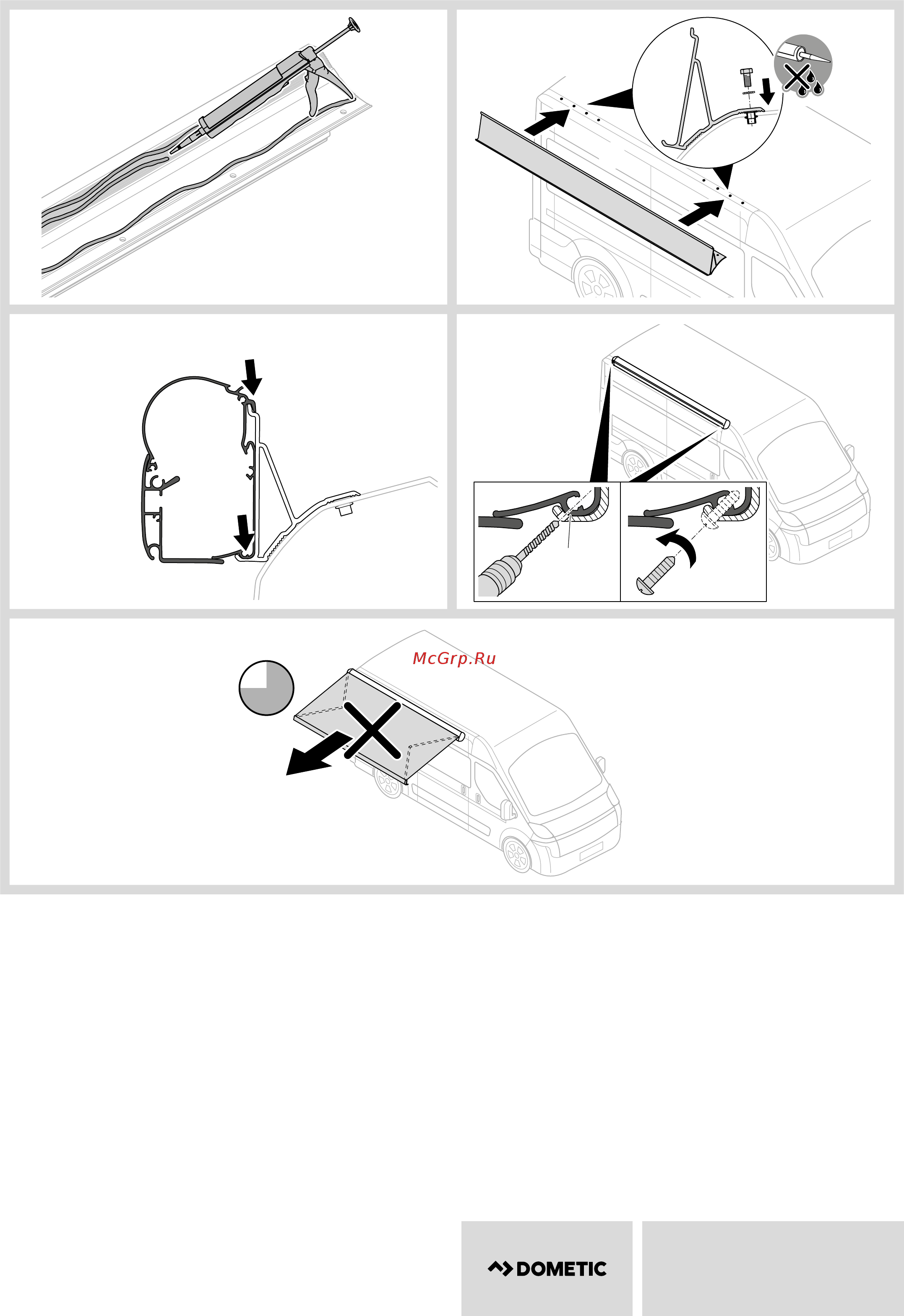 McGrp.Ru

DOMETIC