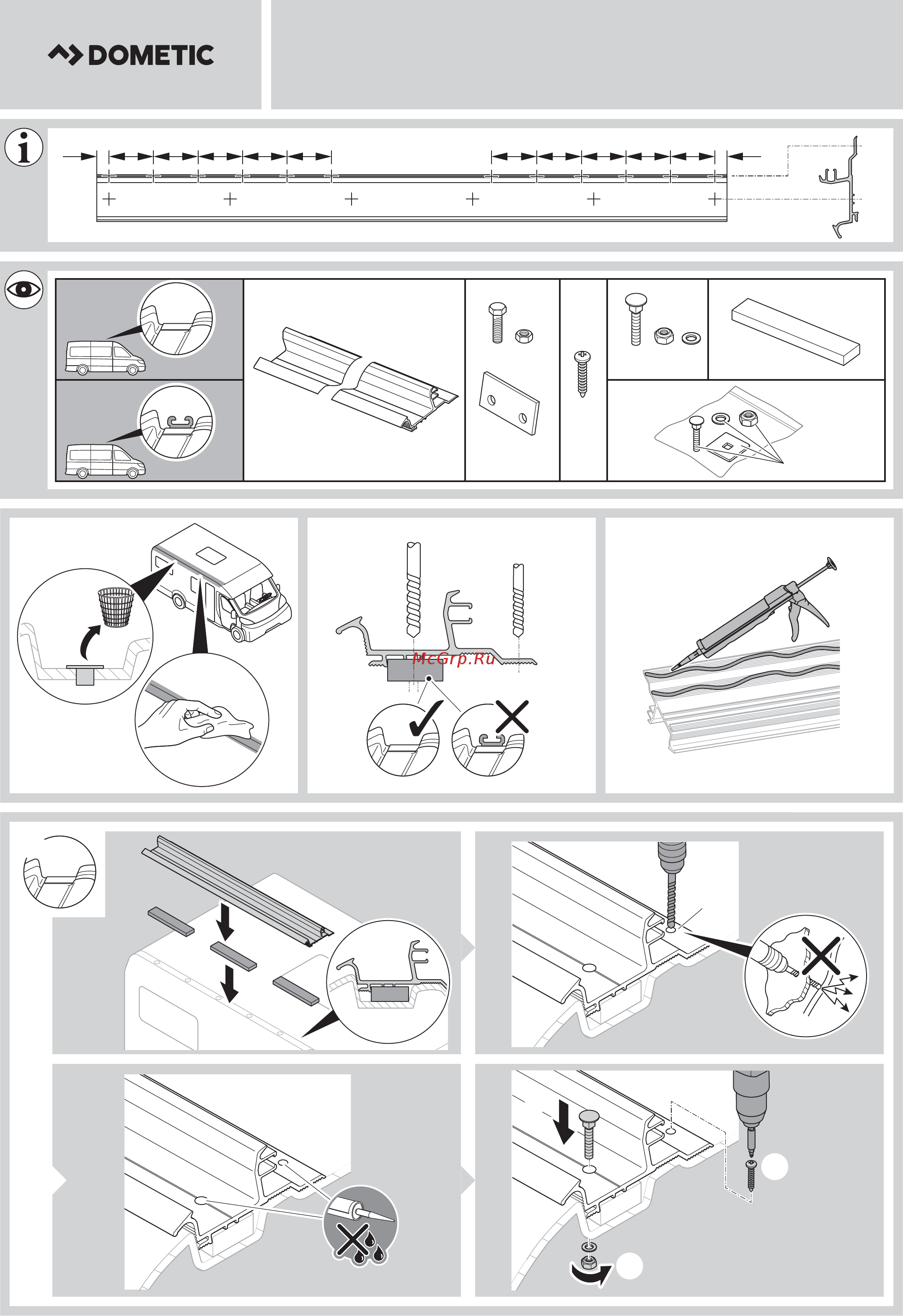 DOMETIC

McGrp.Ru