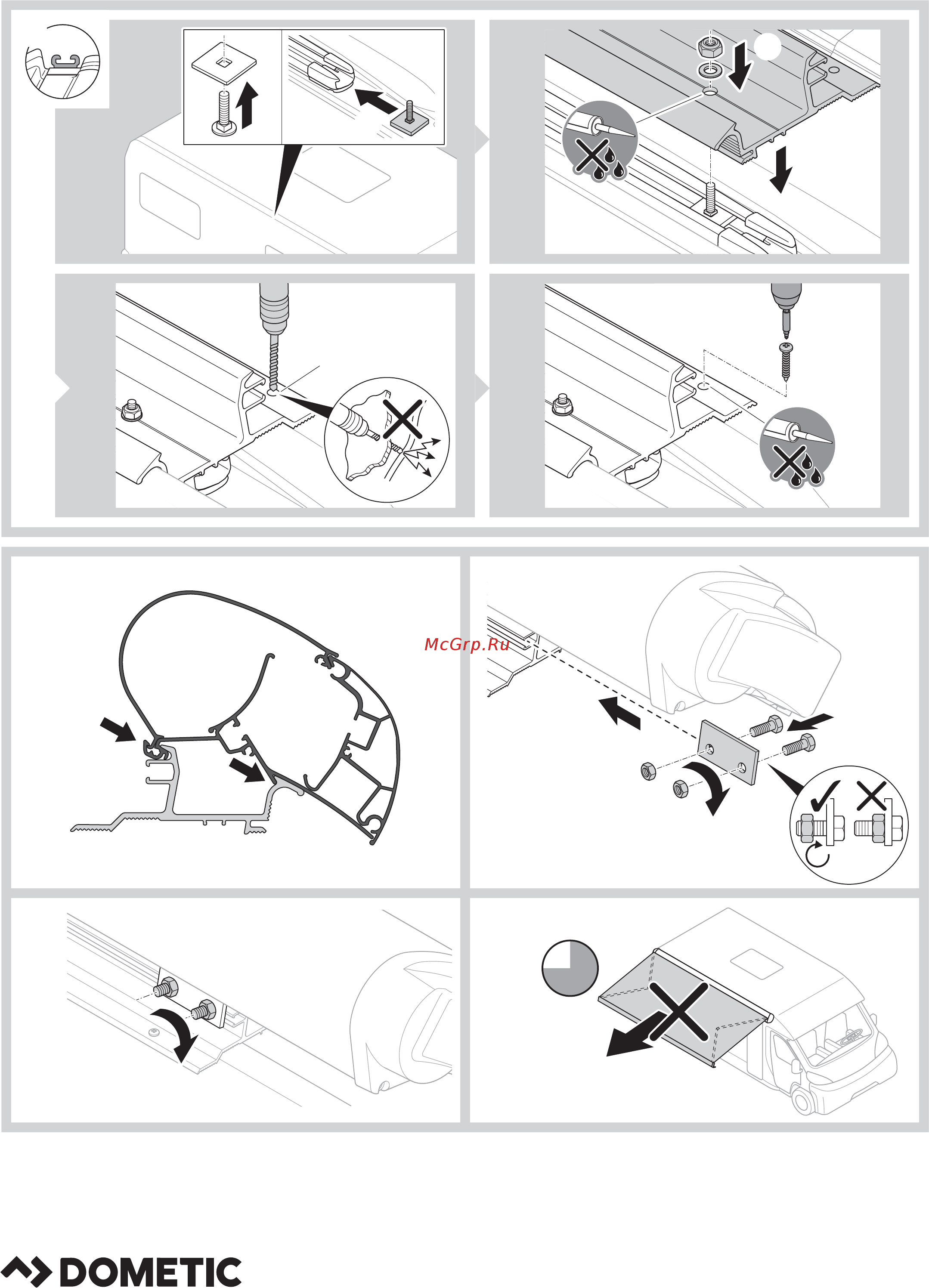 McGrp.Ru

DOMETIC