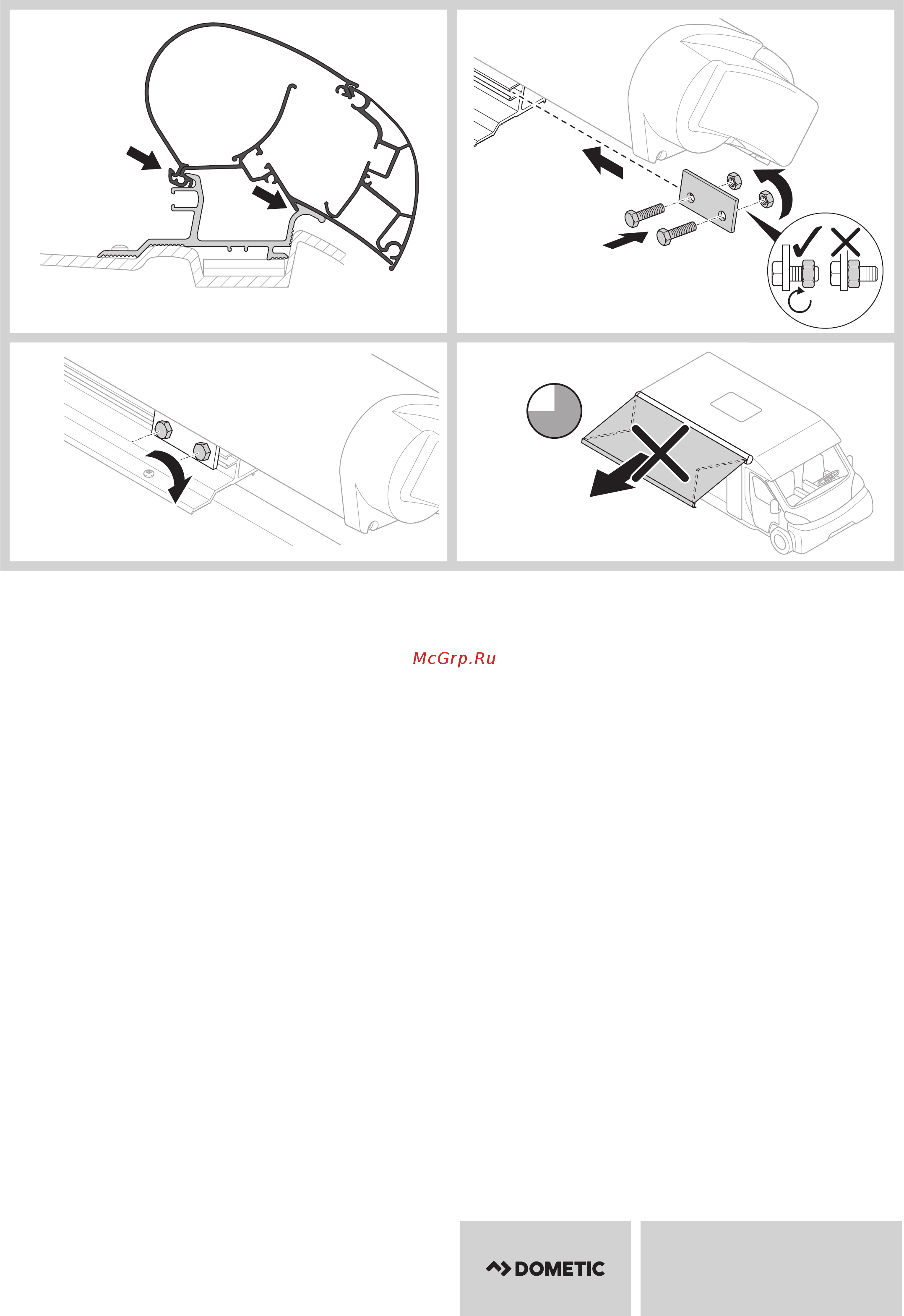 McGrp.Ru

DOMETIC