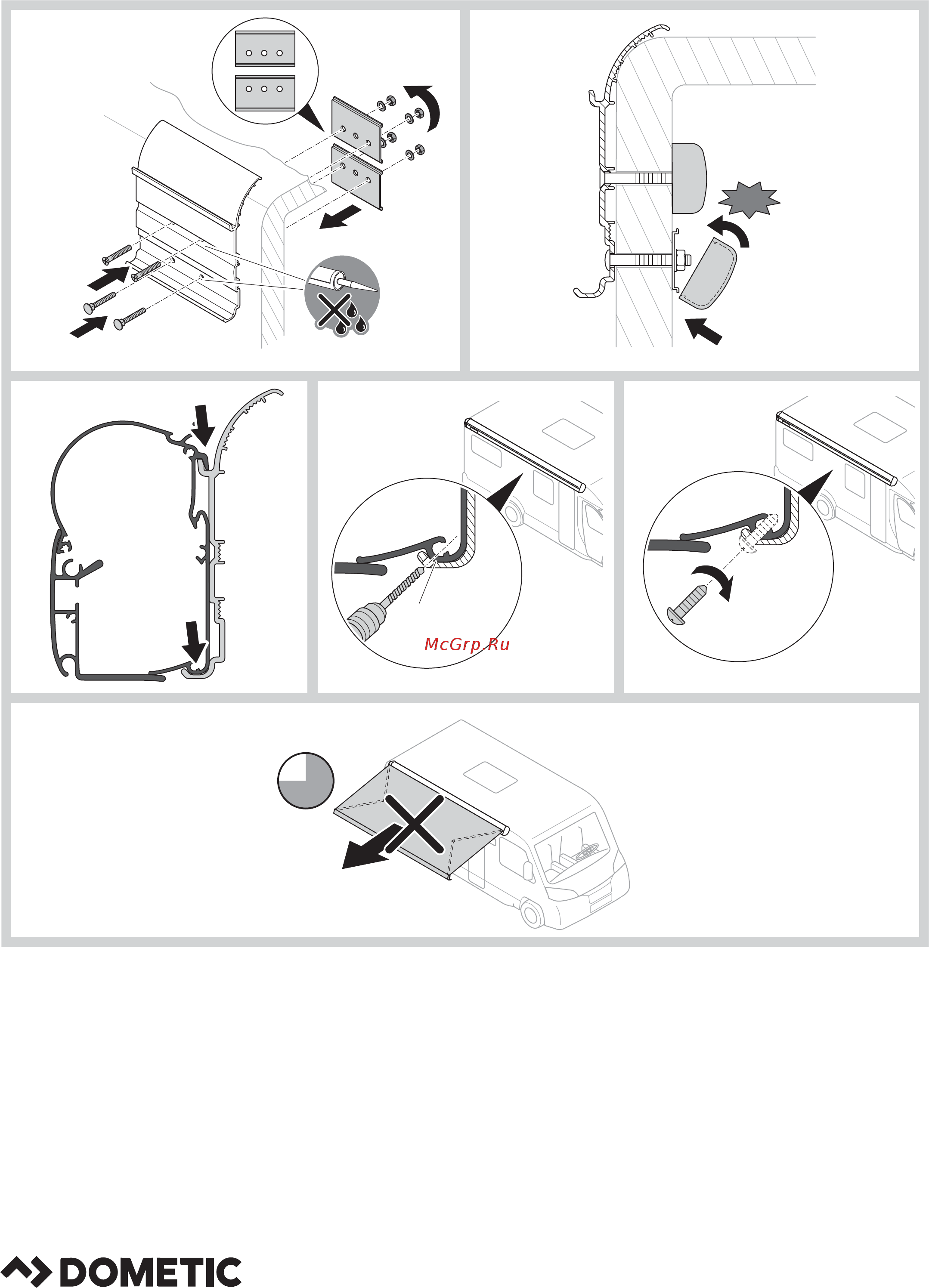 McGrp.Ru

DOMETIC