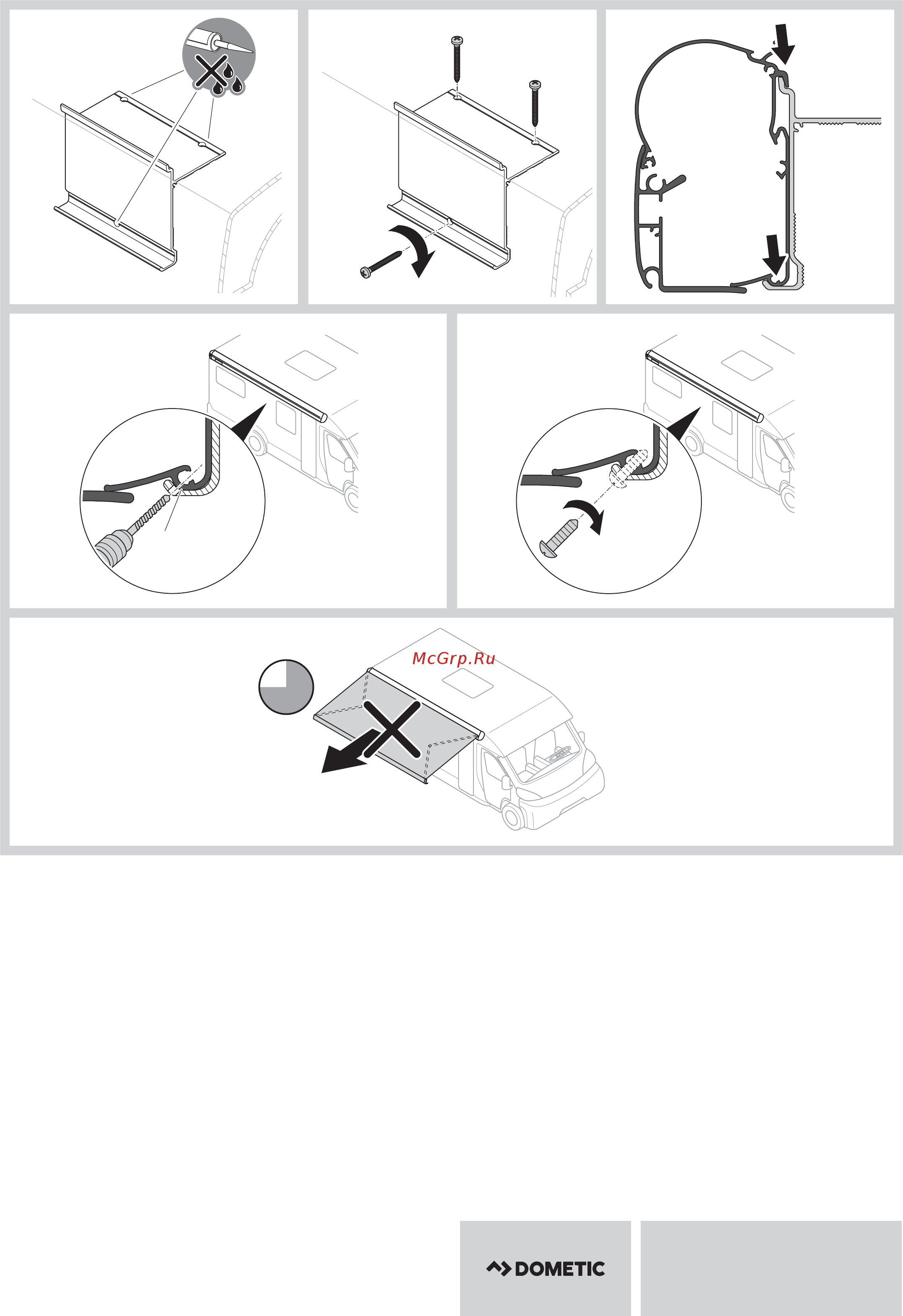 McGrp.Ru

DOMETIC