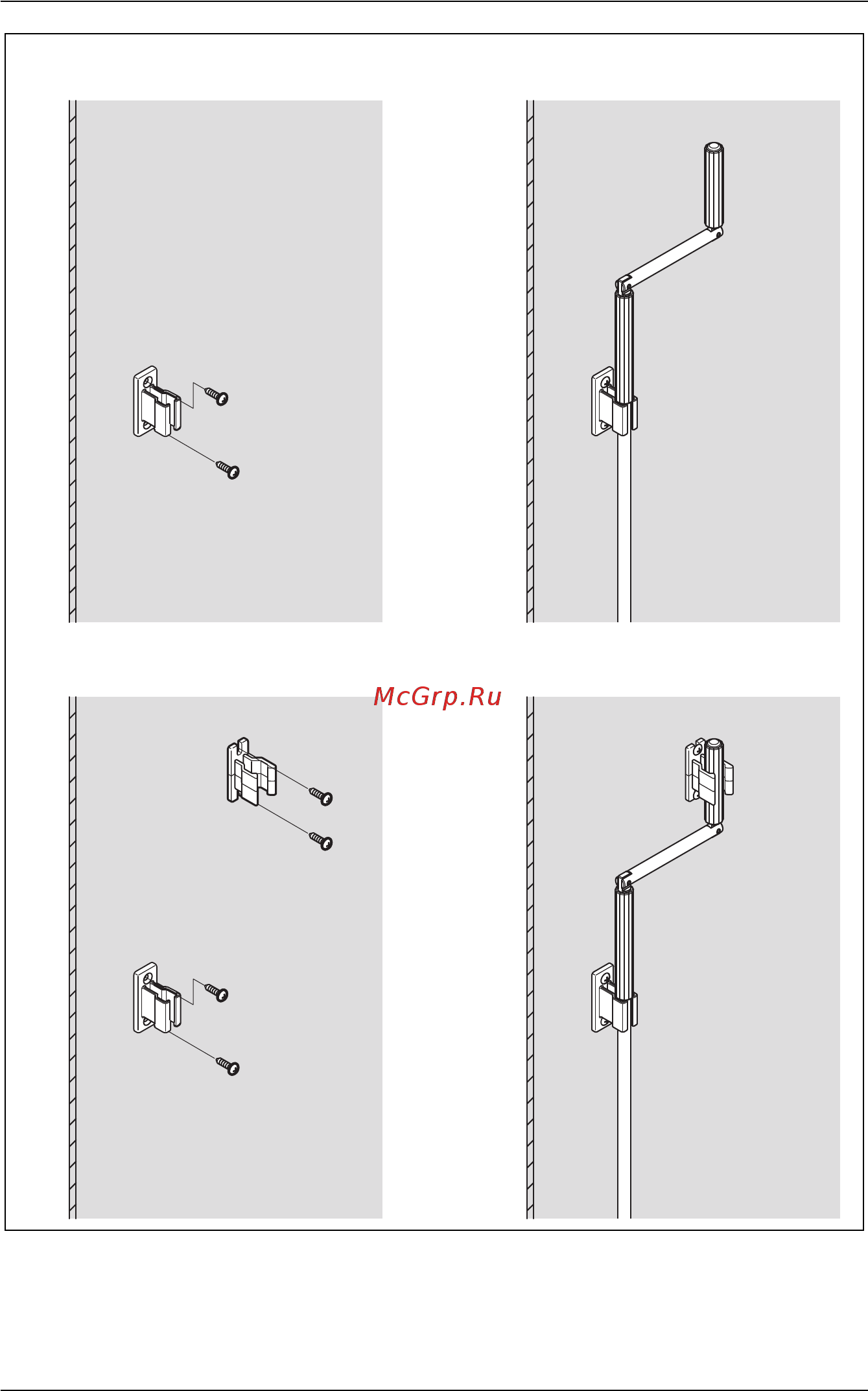 McGrp.Ru