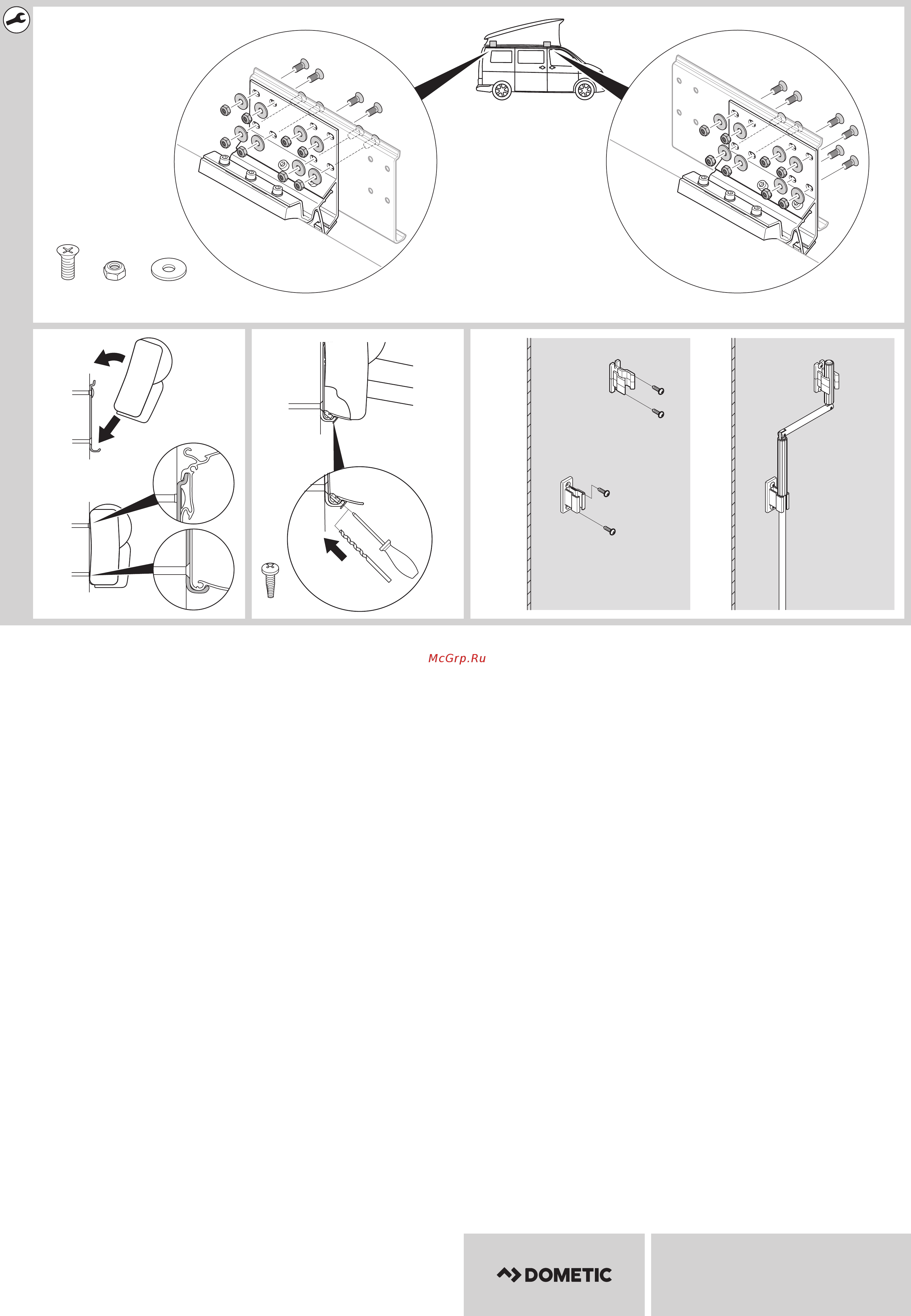 McGrp.Ru

DOMETIC