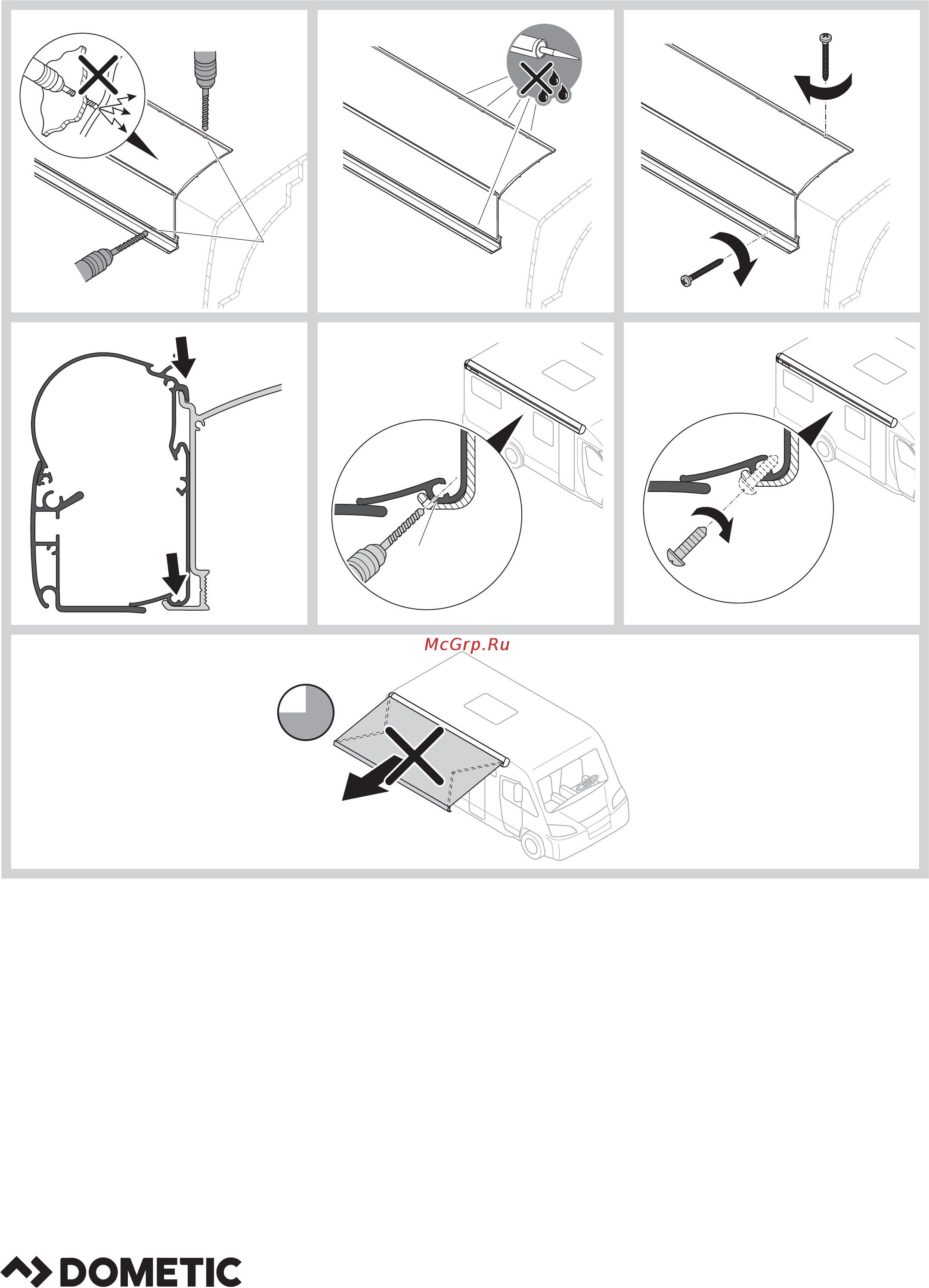 McGrp.Ru

DOMETIC