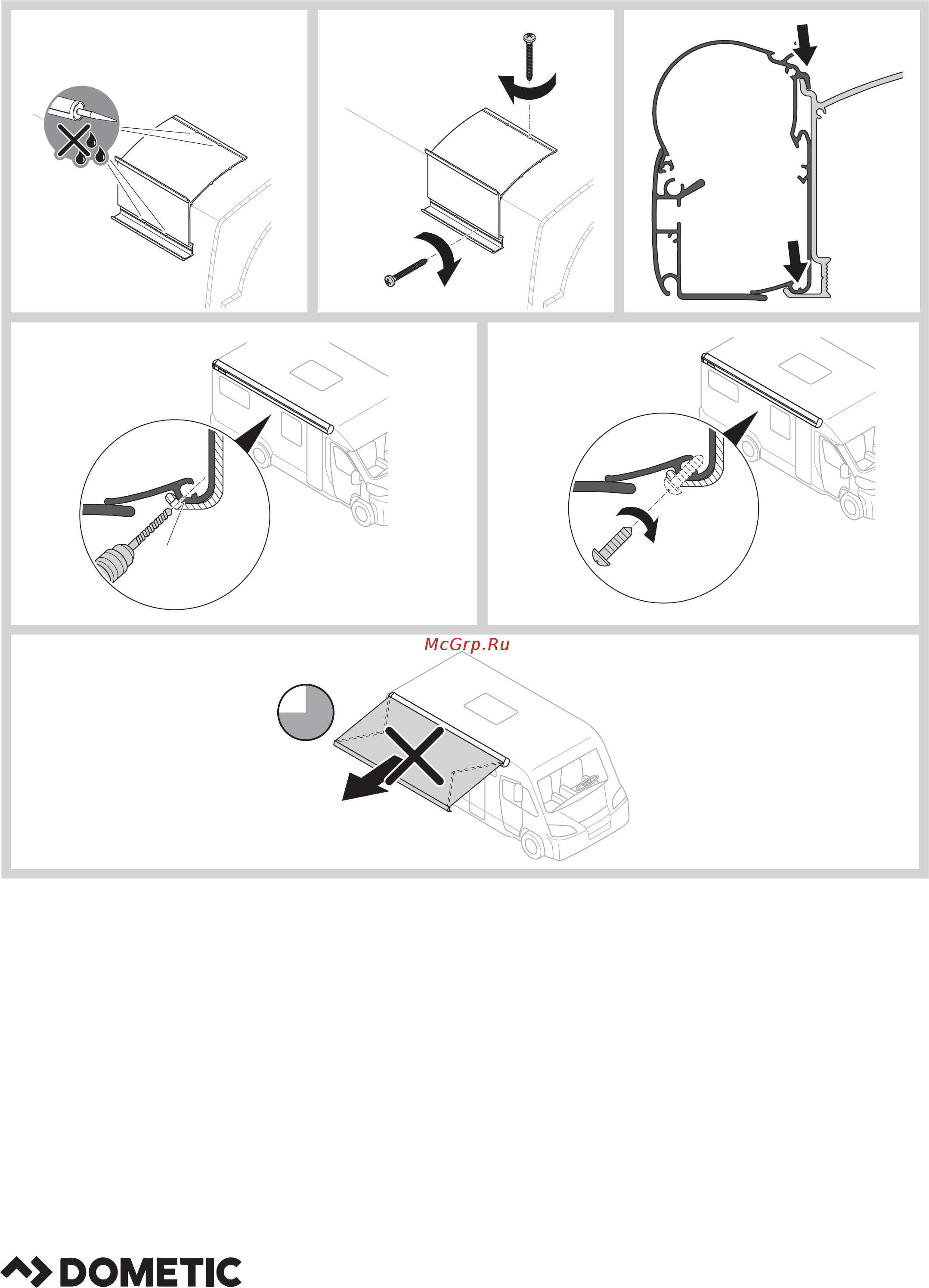 McGrp.Ru

DOMETIC