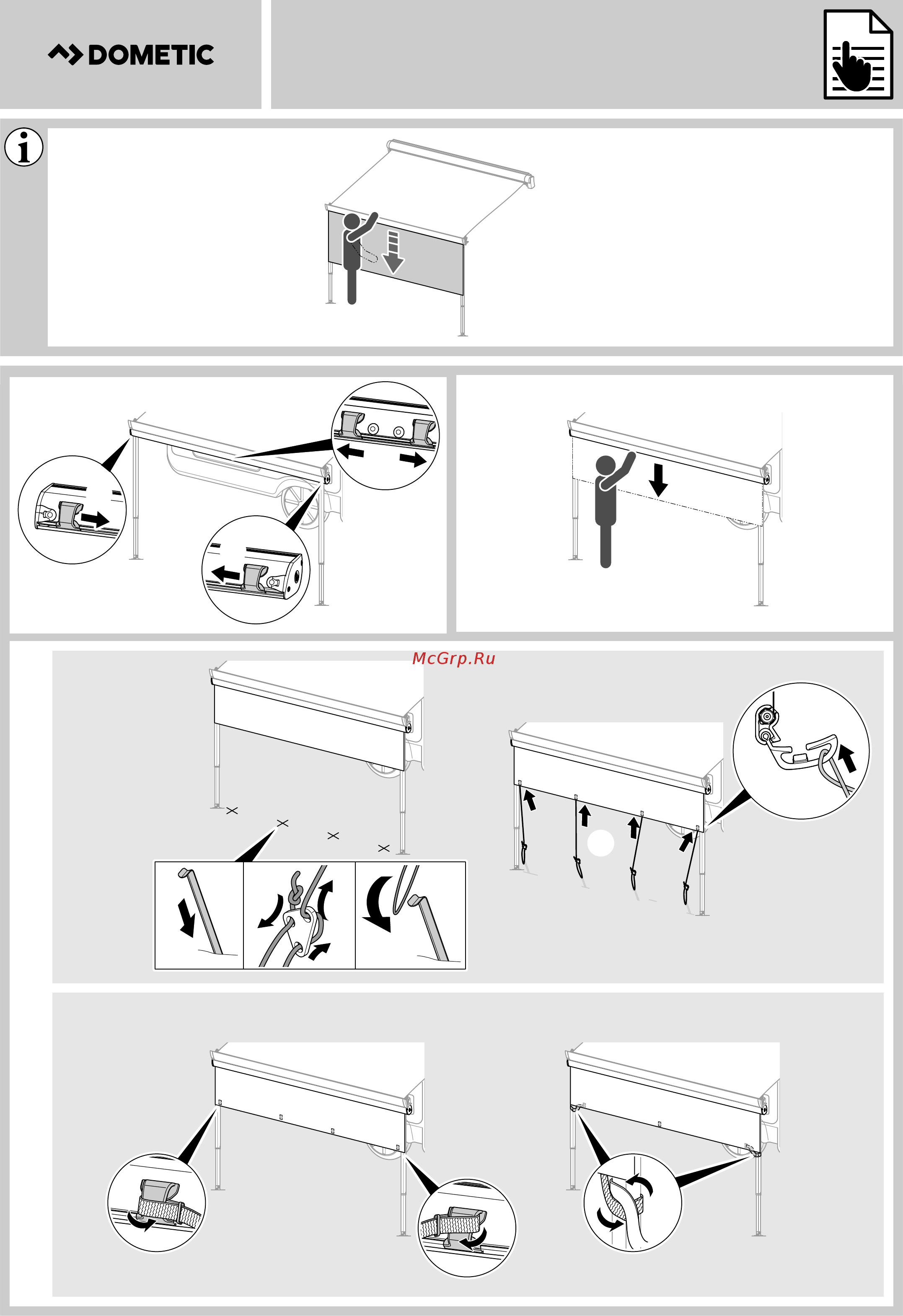 DOMETIC

McGrp.Ru