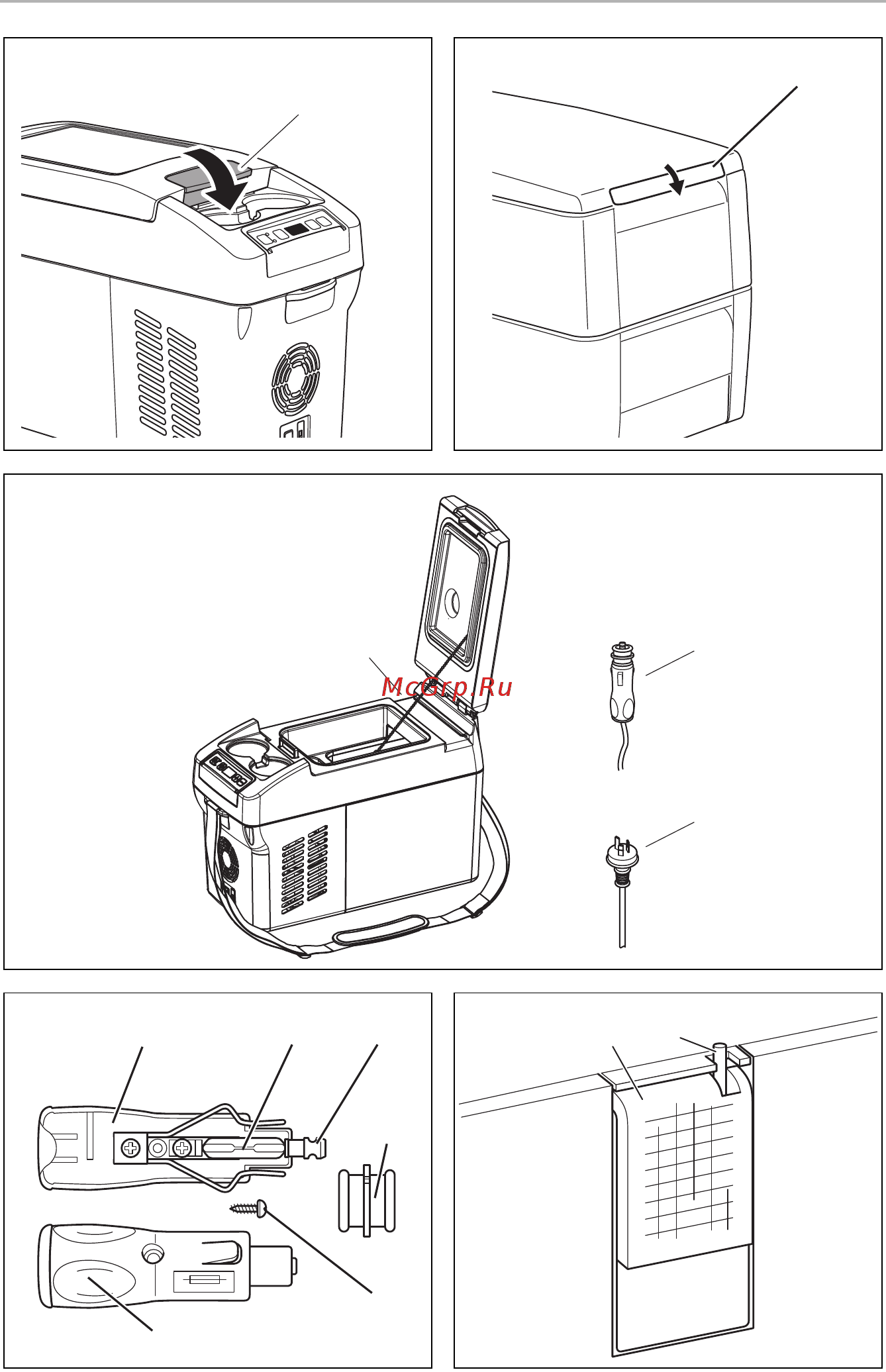 McGrp.Ru