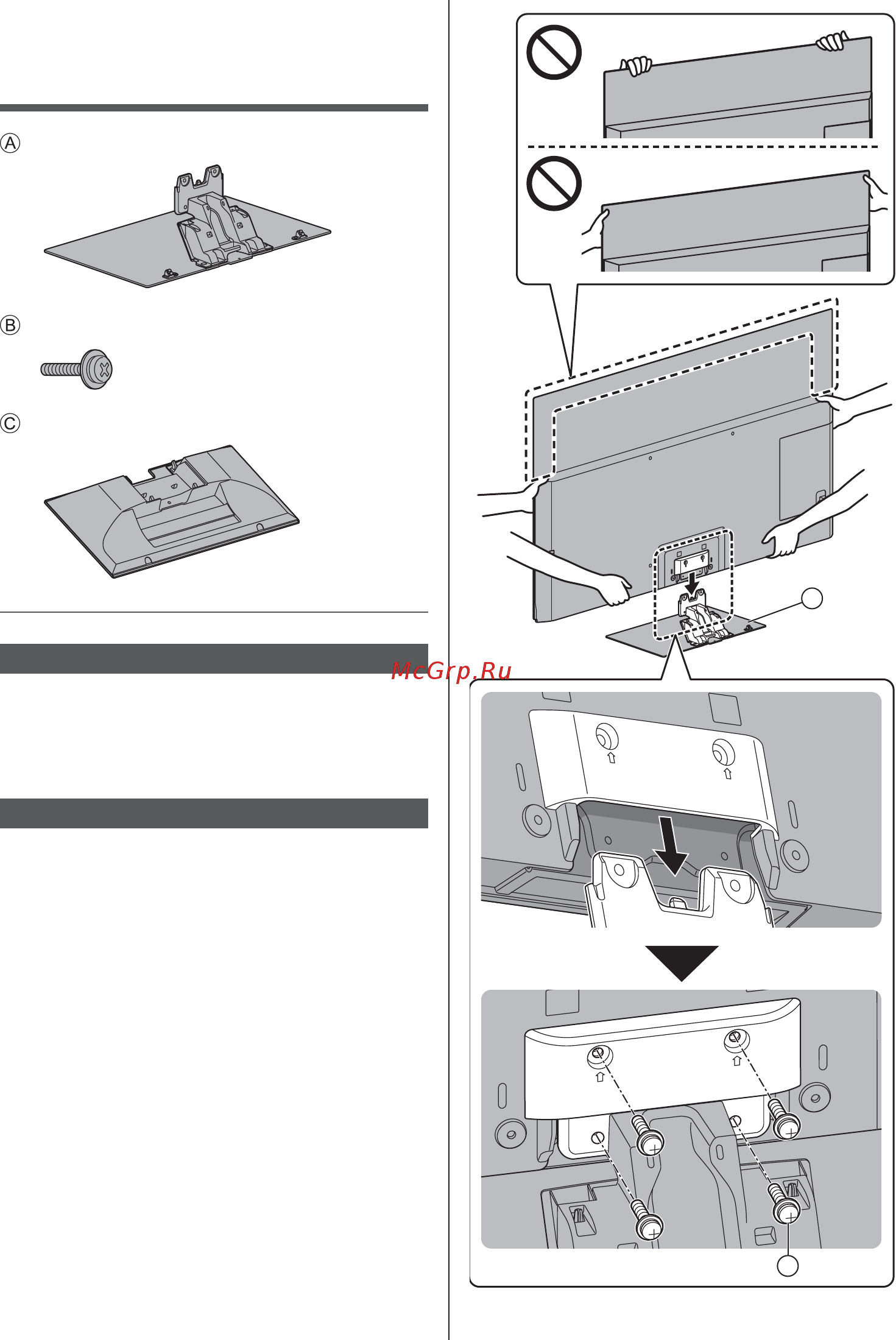 Ⓐ

Ⓑ

Ⓒ

McGrp.Ru