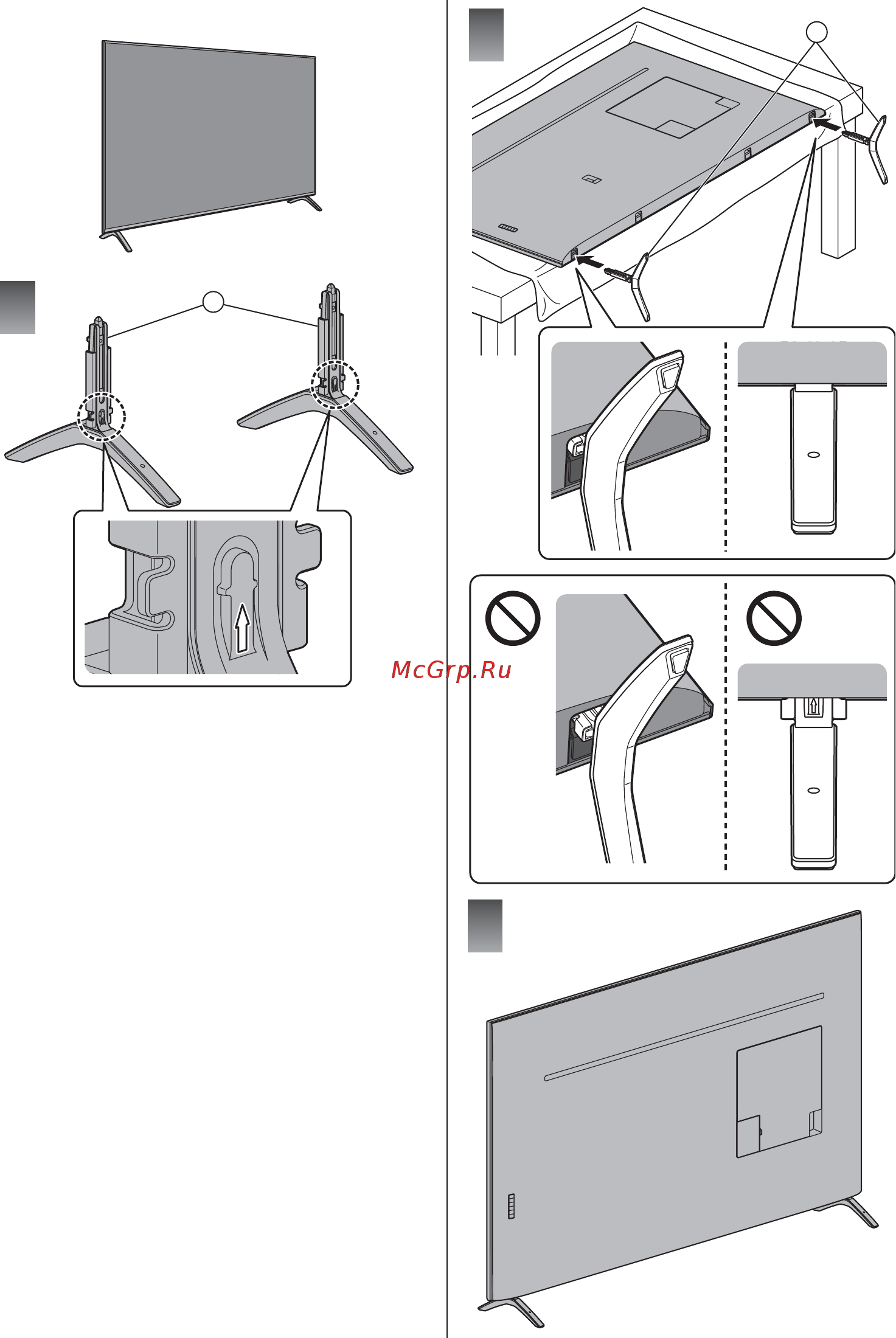 McGrp.Ru