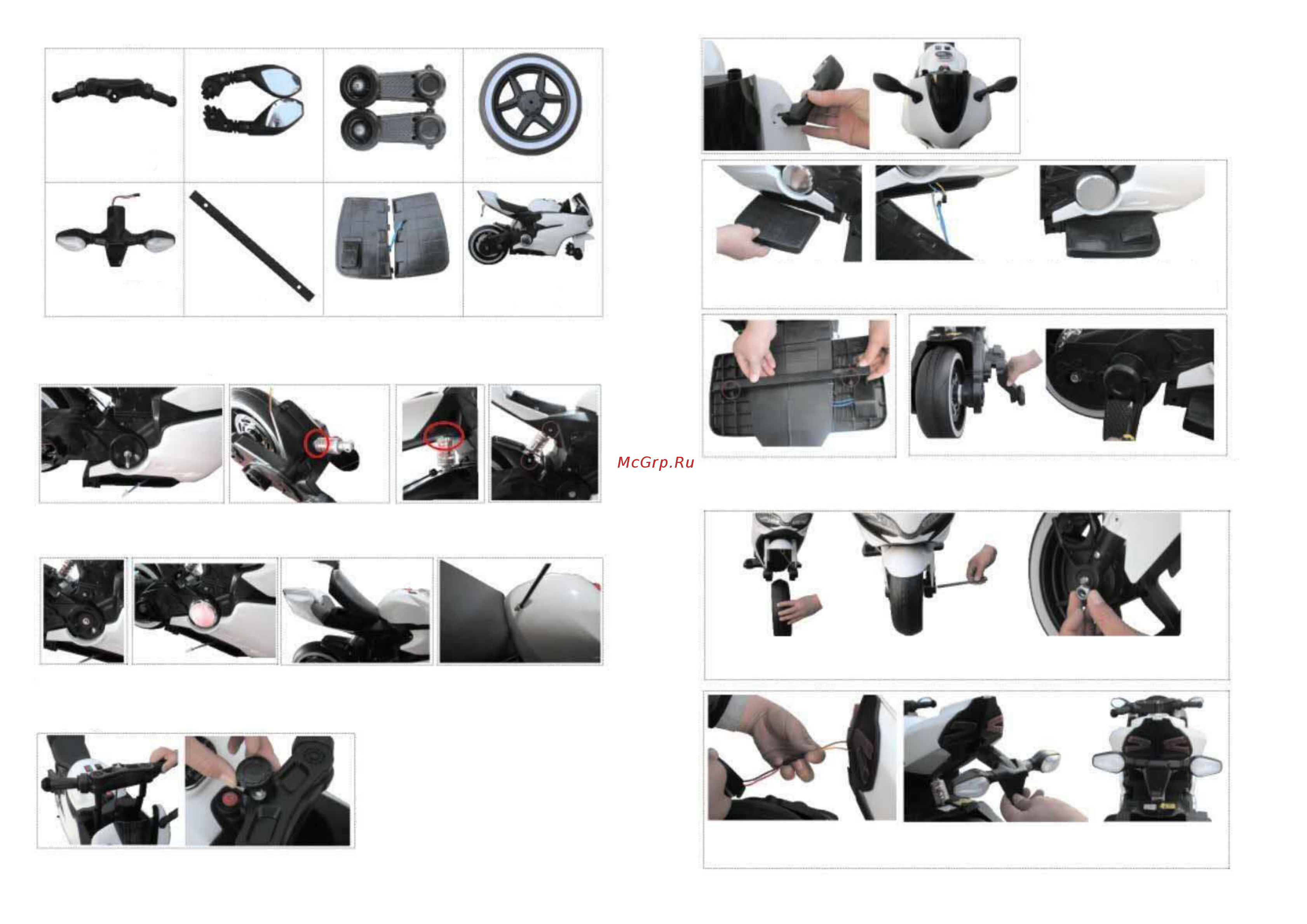 McGrp.Ru