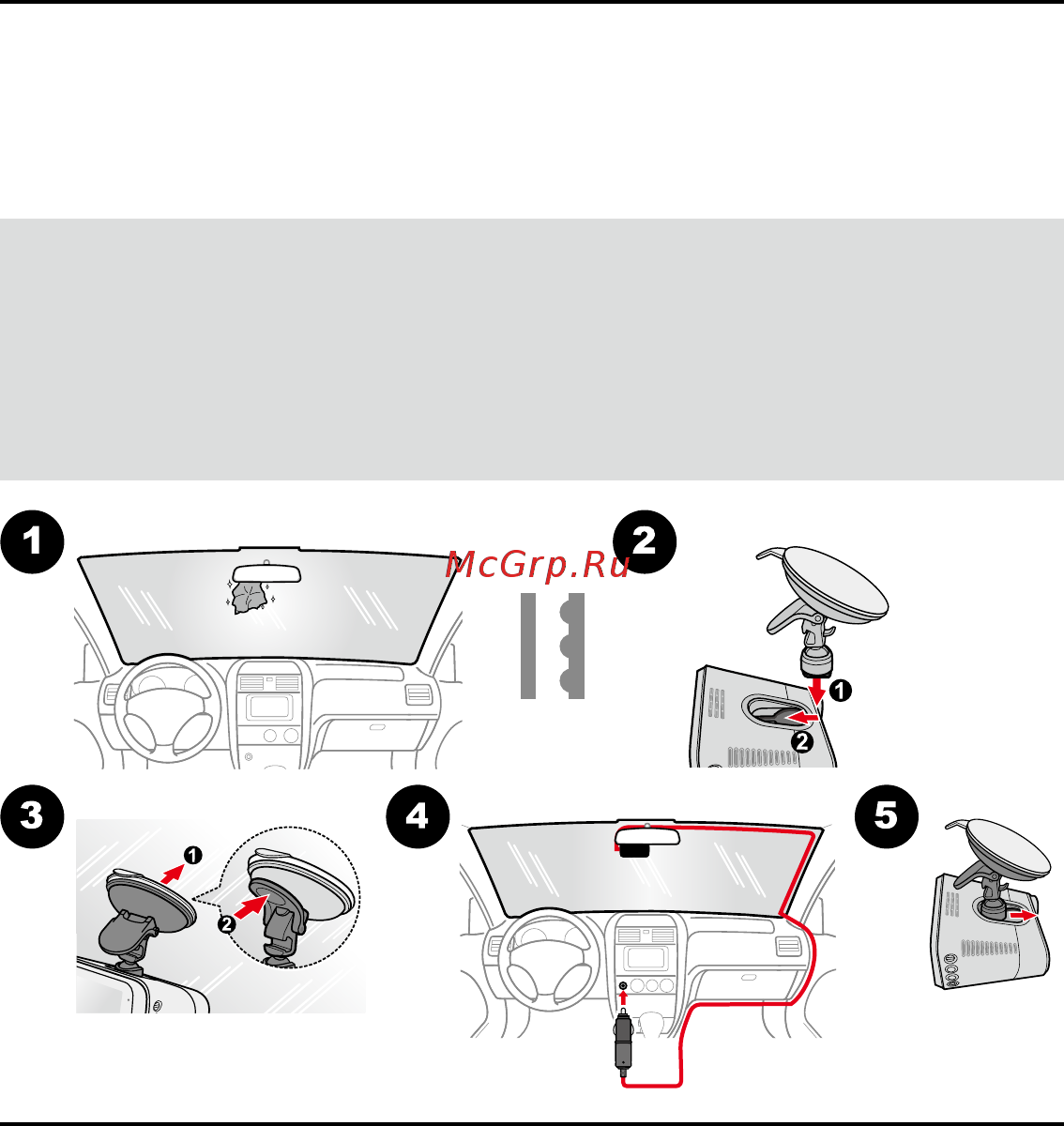 1

McGrp.Ru

2

1

2

3

1

2

4

5