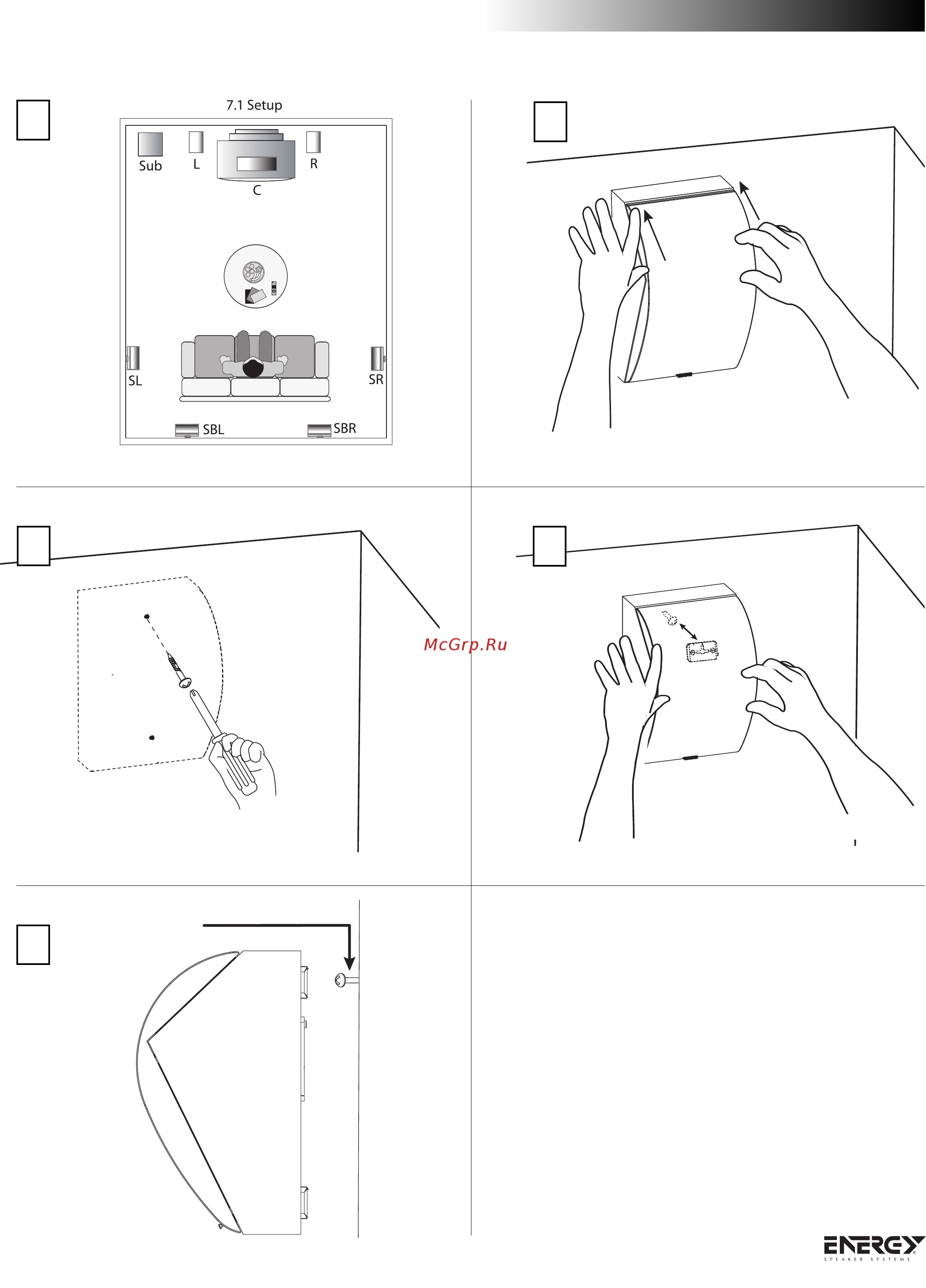 7.1 Setup

Sub L C R

SL SR

SBL SBR

McGrp.Ru

ENERGY
SPEAKER SYSTEMS