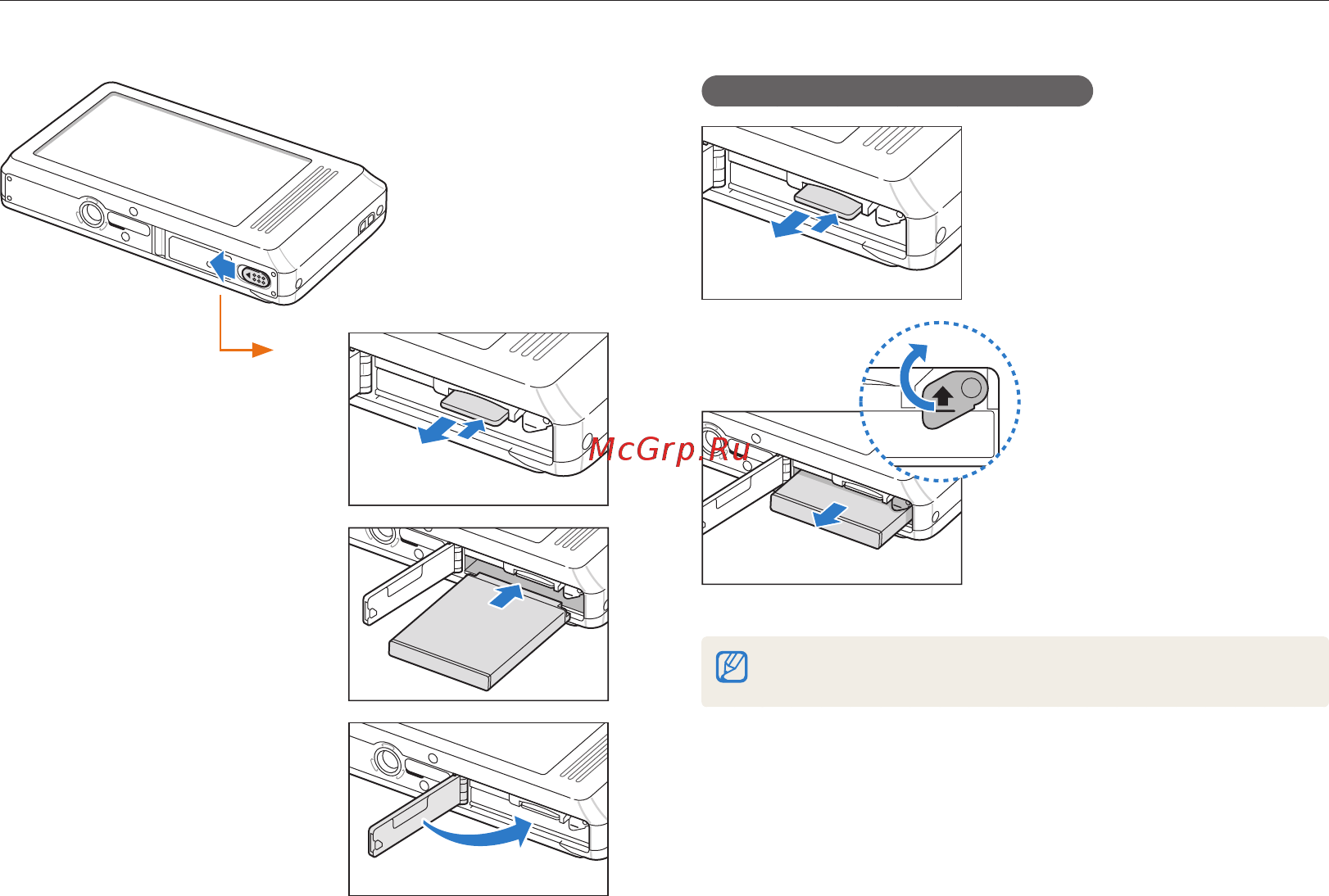 McGrp.Ru