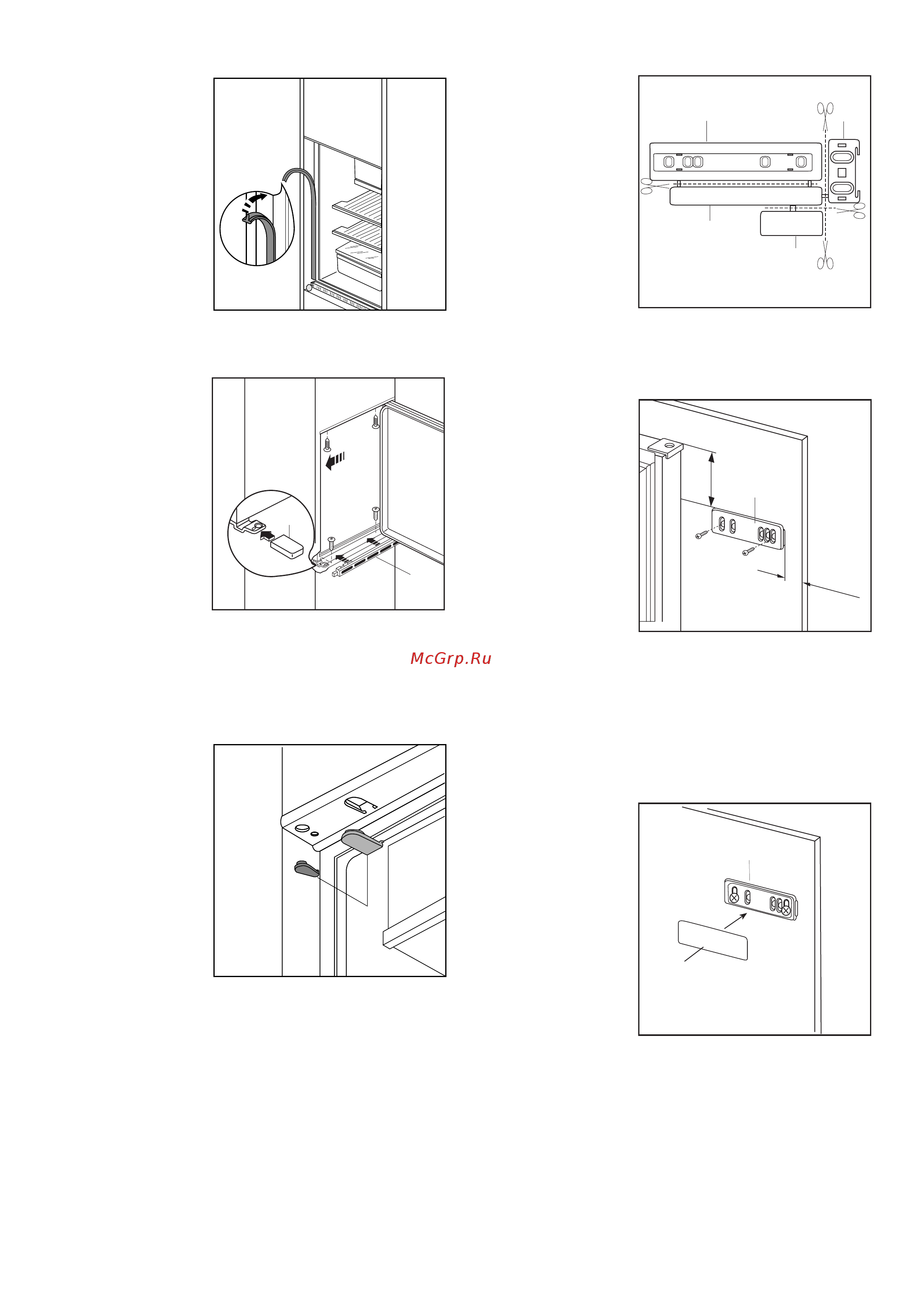 McGrp.Ru