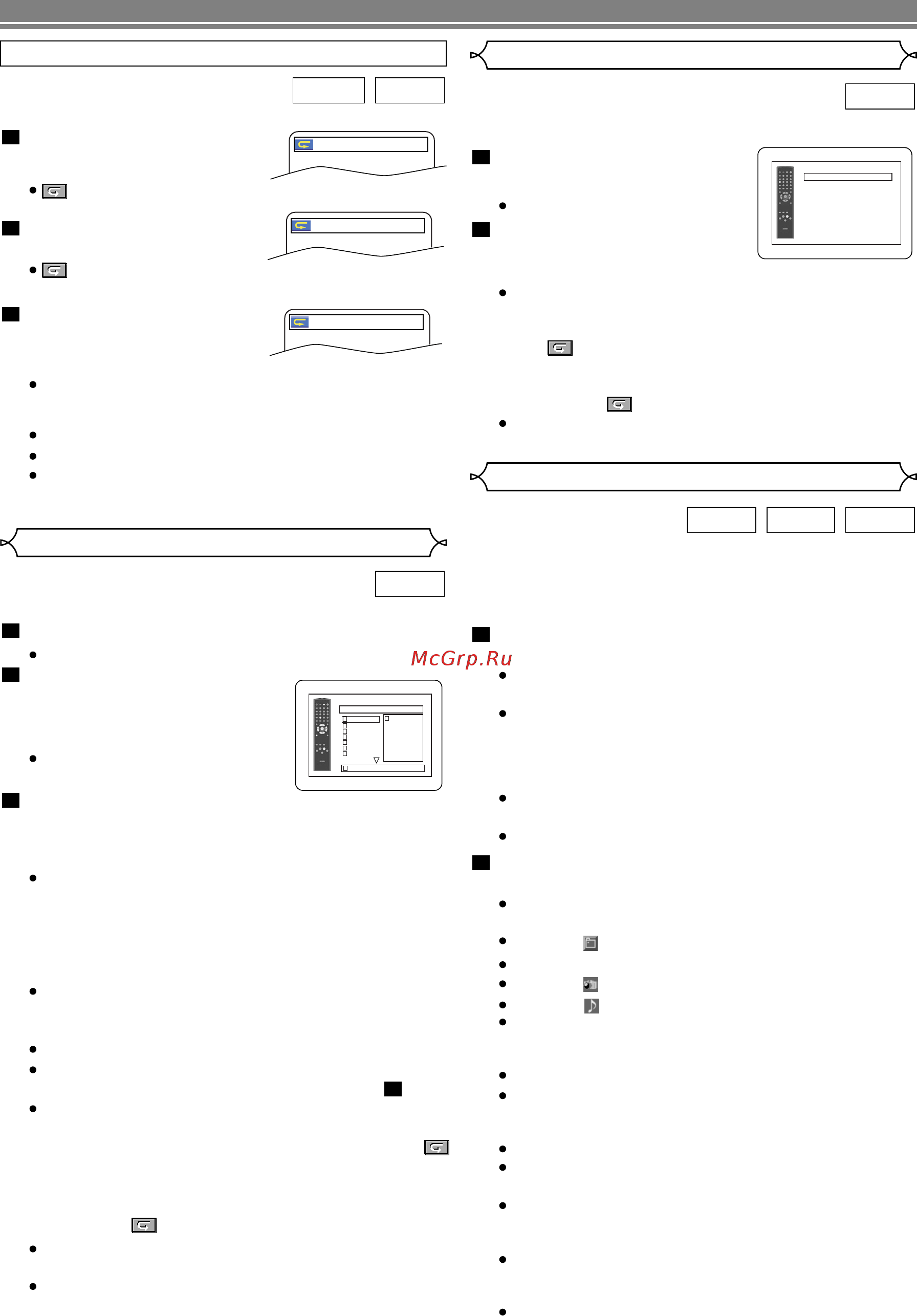 McGrp.Ru