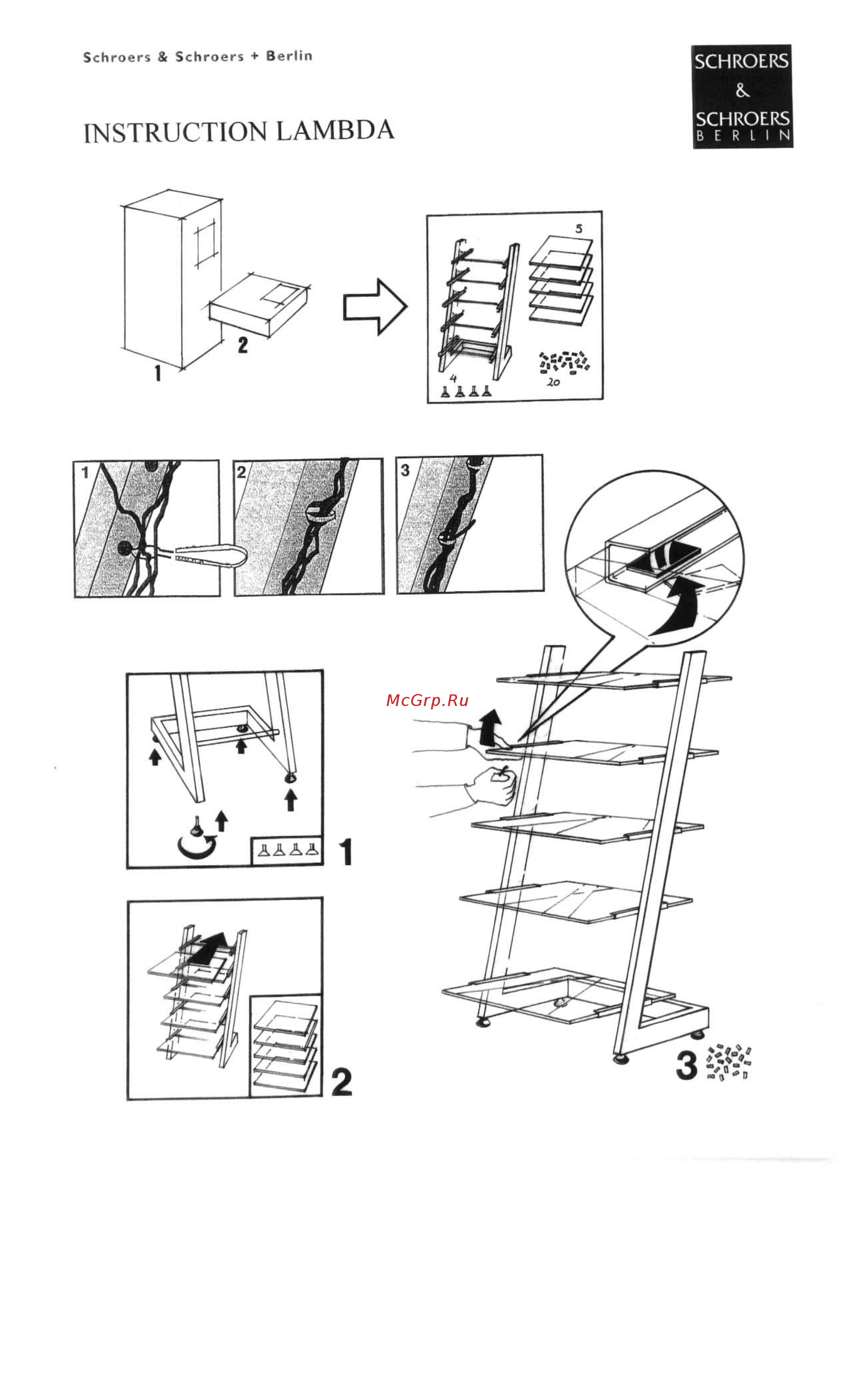 Schroers & Schroers + Berlin

SCHROERS
&
SCHROERS
BERLIN

INSTRUCTION LAMBDA

1

2

5

4

20

1

2

3

McGrp.Ru

1

2

3