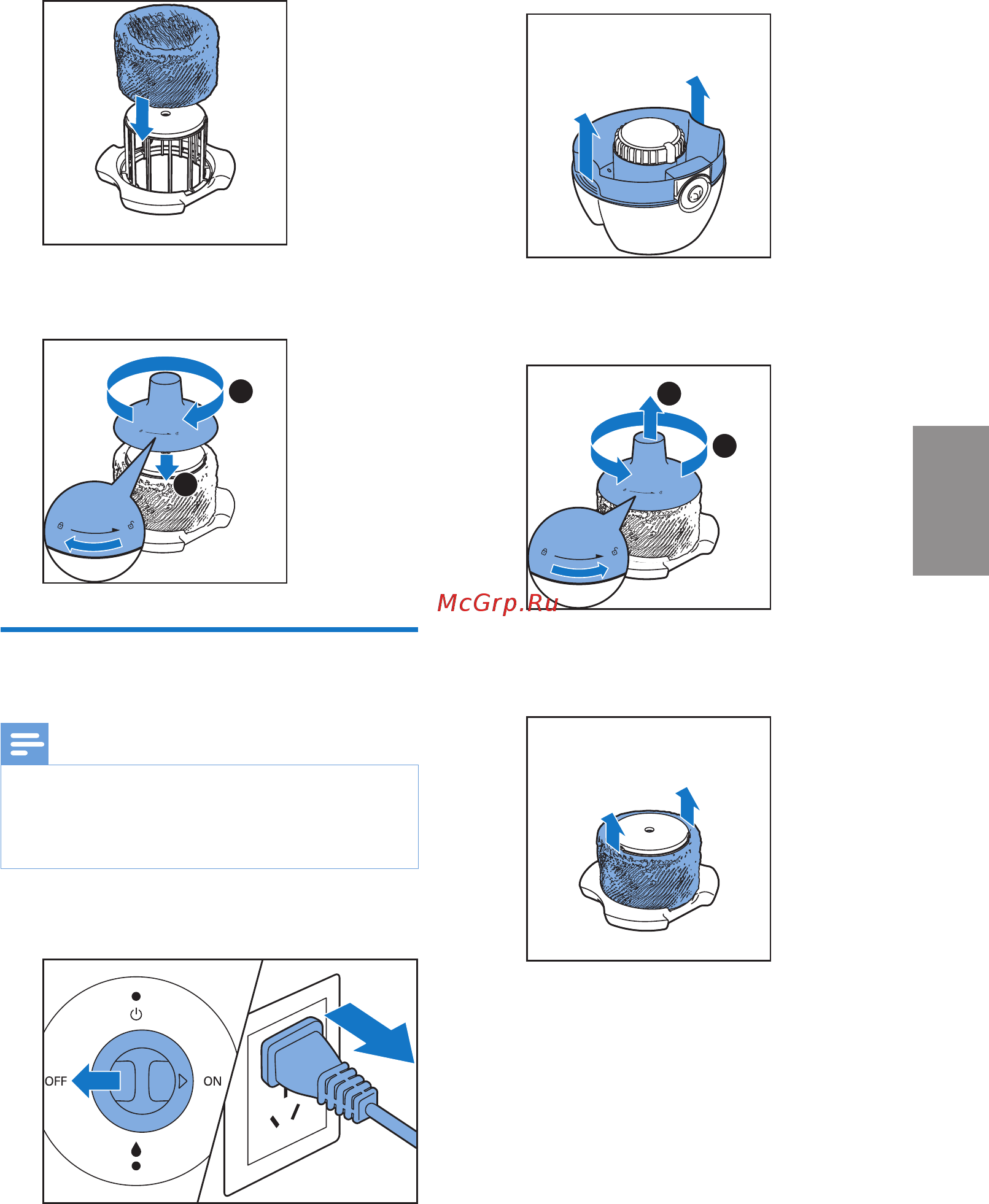 McGrp.Ru

OFF

ON