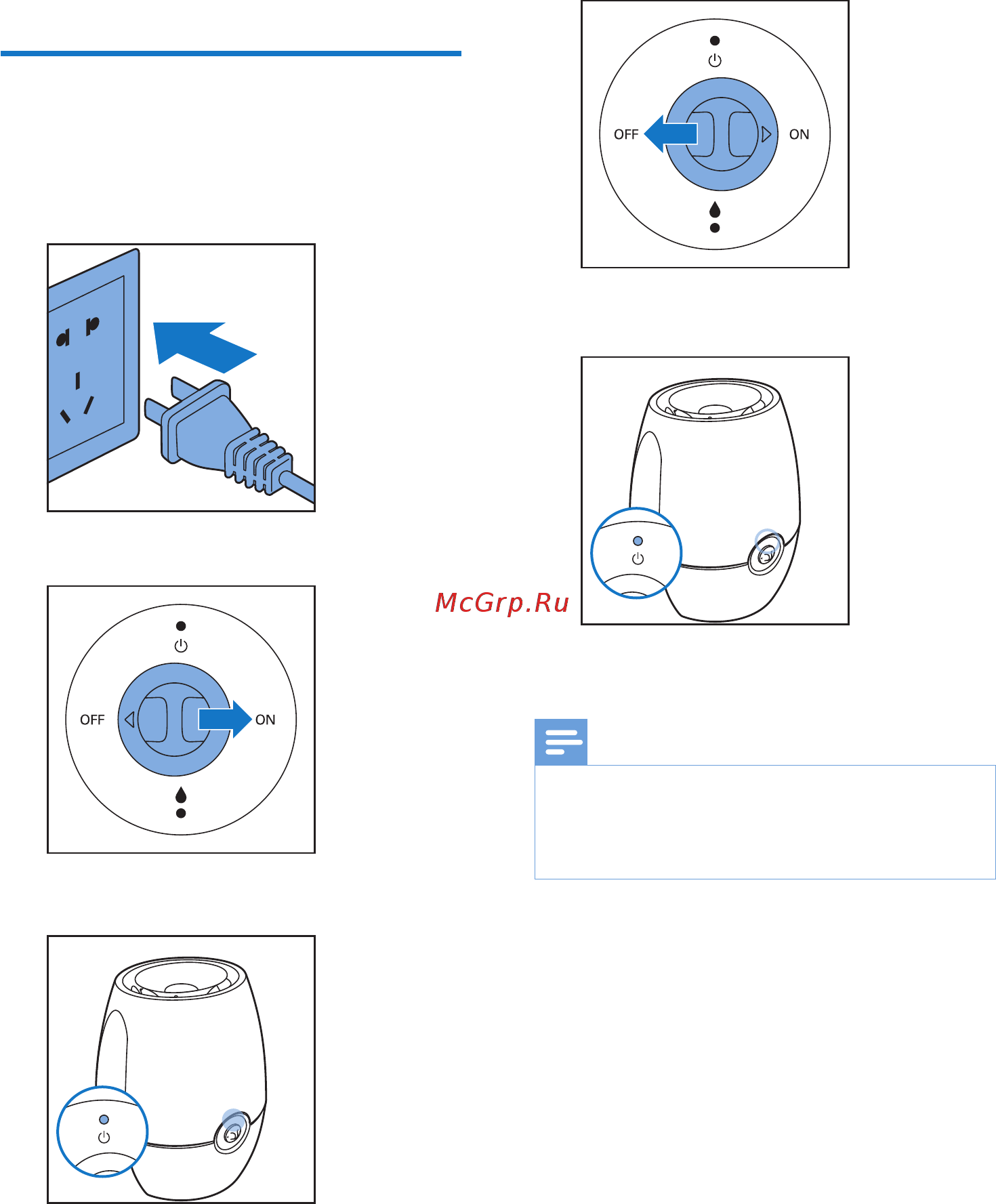 OFF
ON

McGrp.Ru

OFF
ON