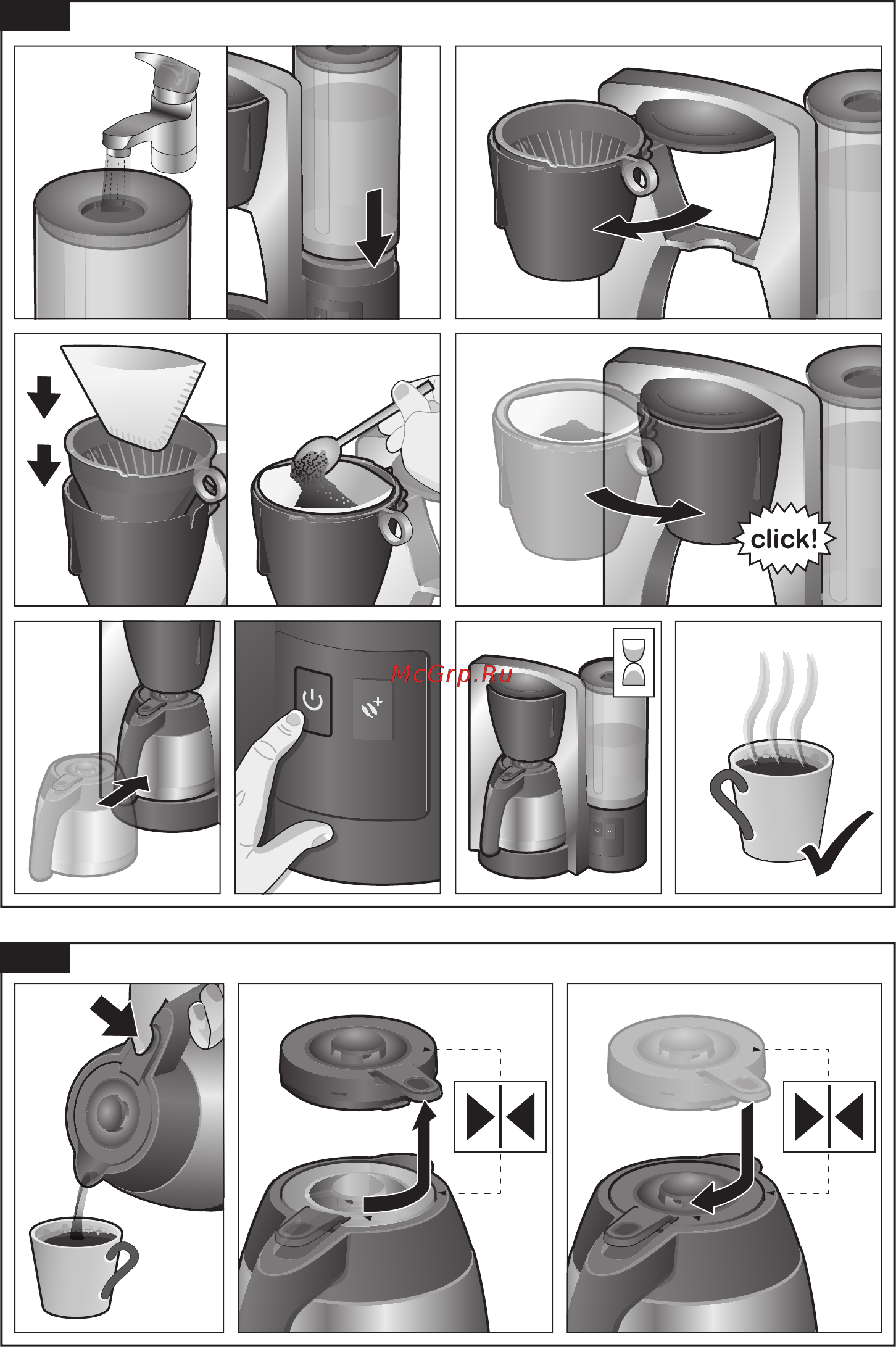 click!

McGrp.Ru